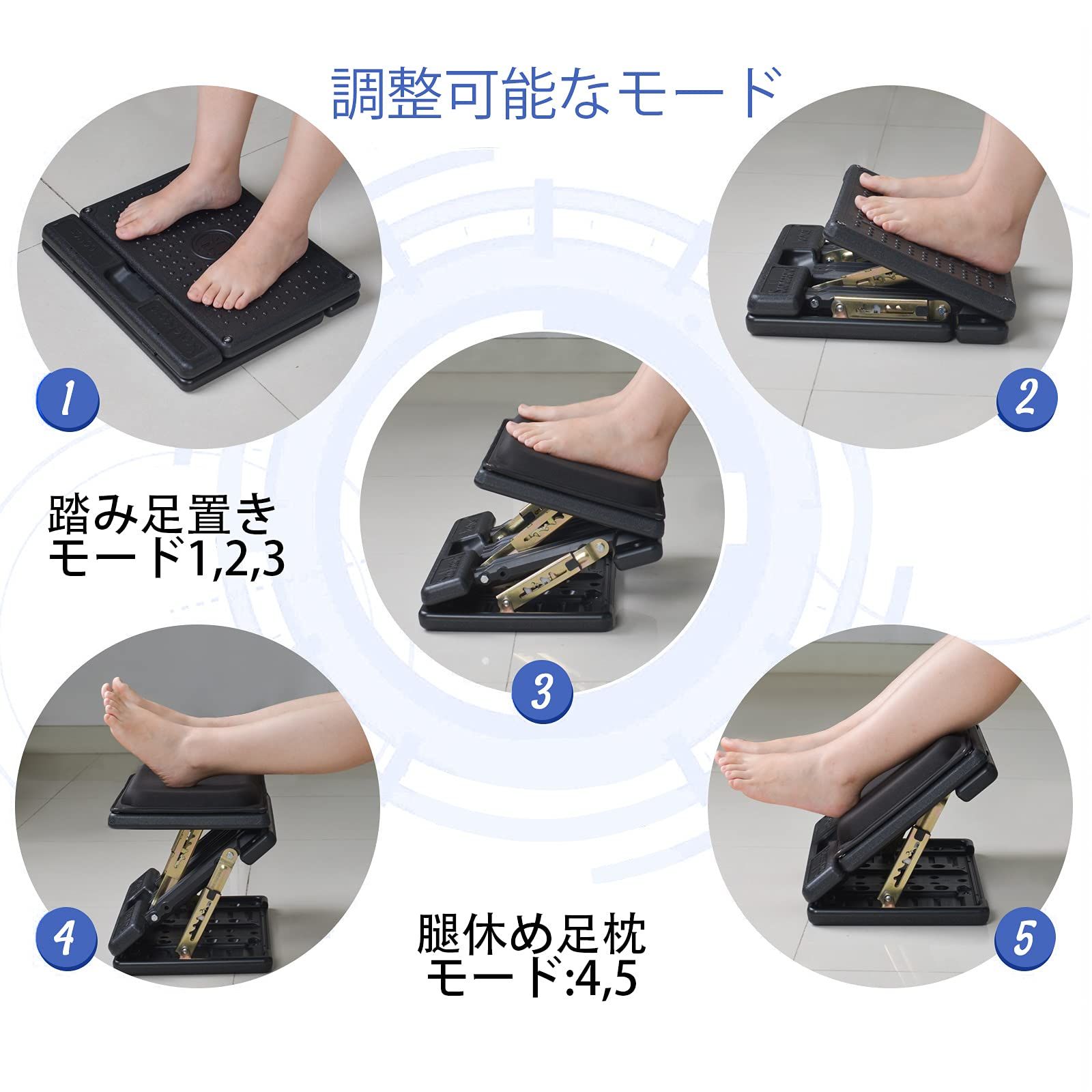 調整可能なモード

1

2

踏み足置き
モード1,2,3

3

4

腿休め足枕
モード:4,5

5