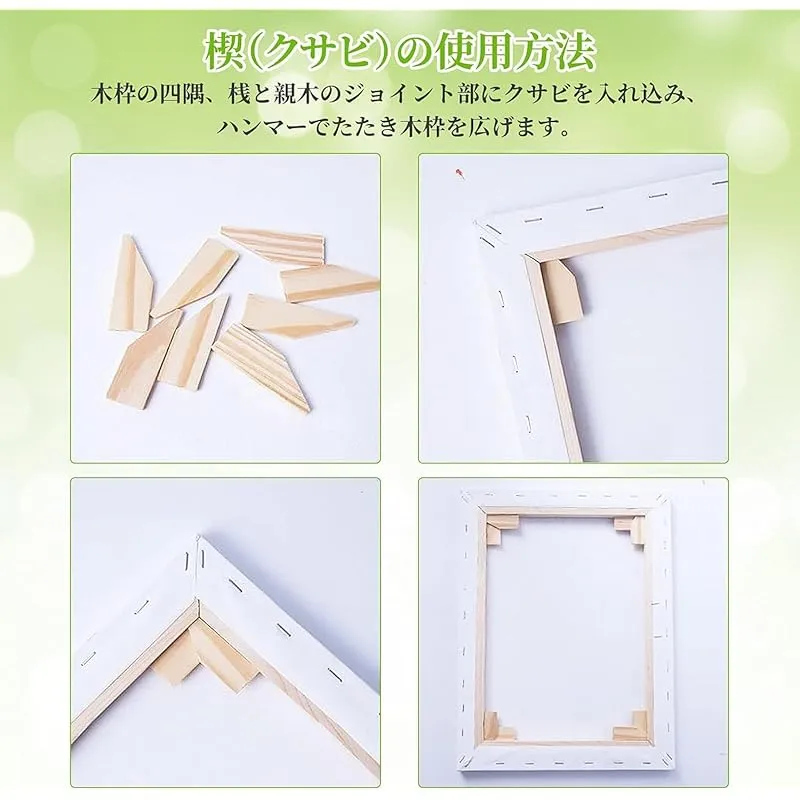 楔(クサビ)の使用方法

木枠の四隅、桟と親木のジョイント部にクサビを入れ込み、ハンマーでたたき木枠を広げます。