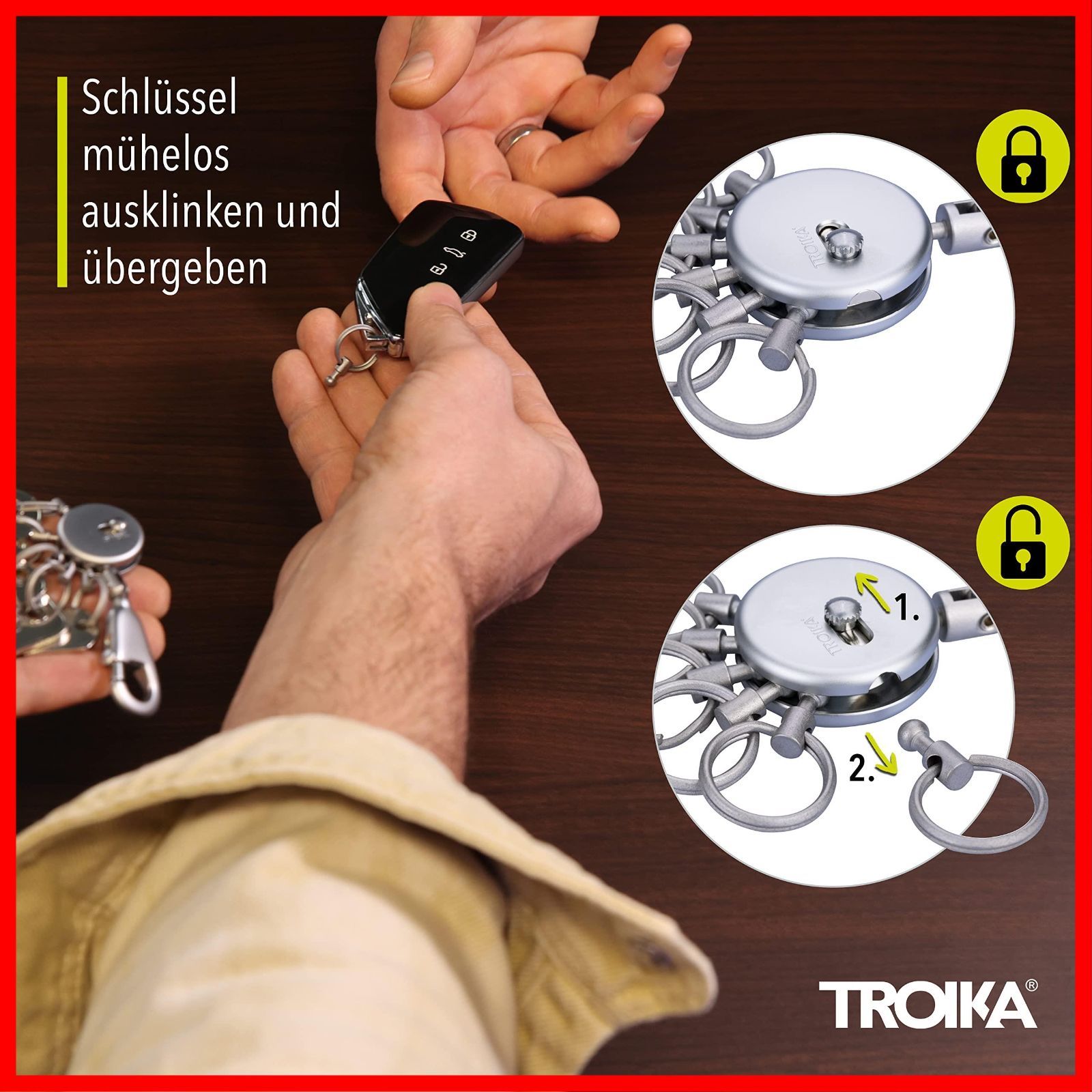 Schlüssel mühelos ausklinken und übergeben

TROIKA

1.

TROIKA

2.

TROIKA®