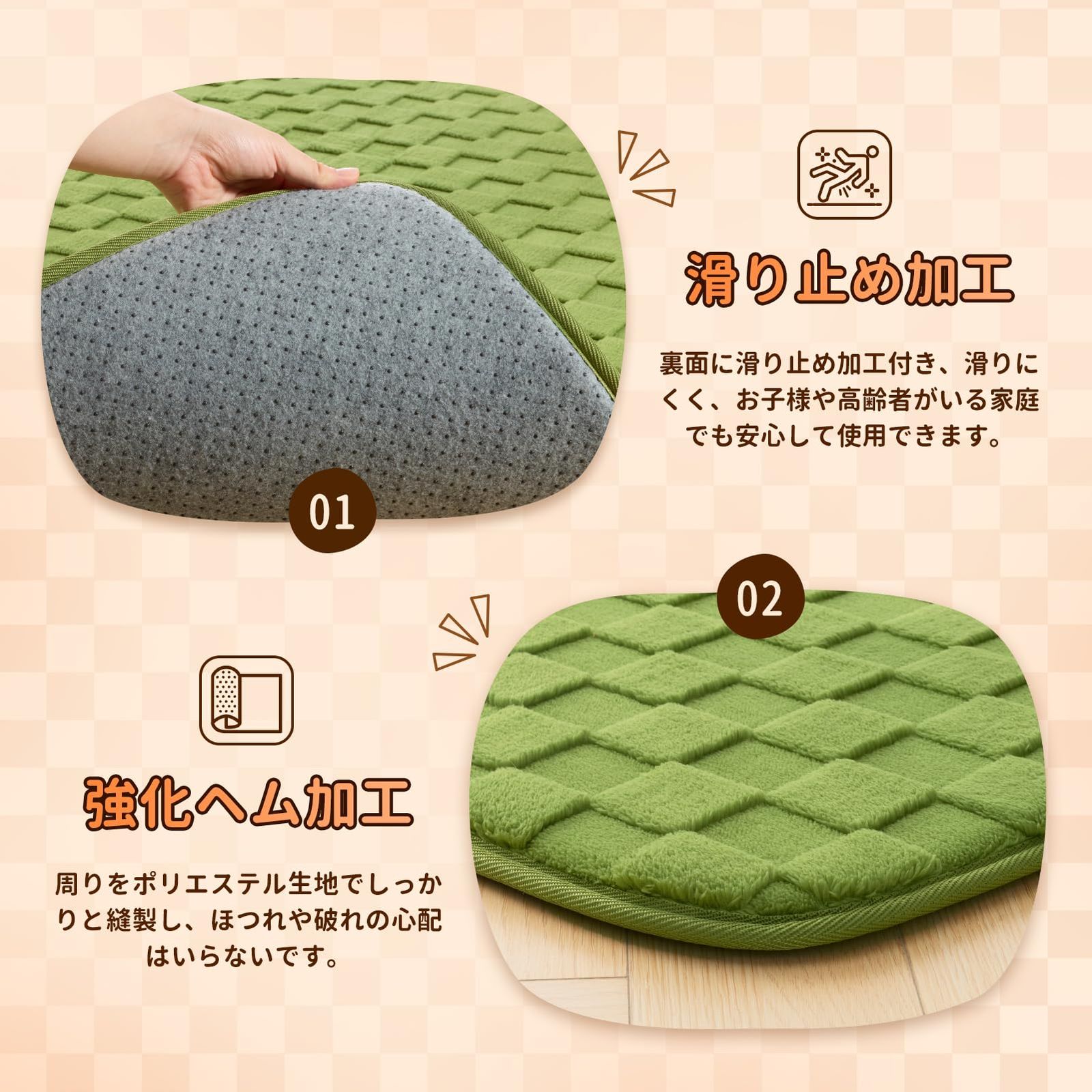 滑り止め加工

裏面に滑り止め加工付き、滑りにくく、お子様や高齢者がいる家庭でも安心して使用できます。

01

02

強化ヘム加工

周りをポリエステル生地でしっかりと縫製し、ほつれや破れの心配はいらないです。