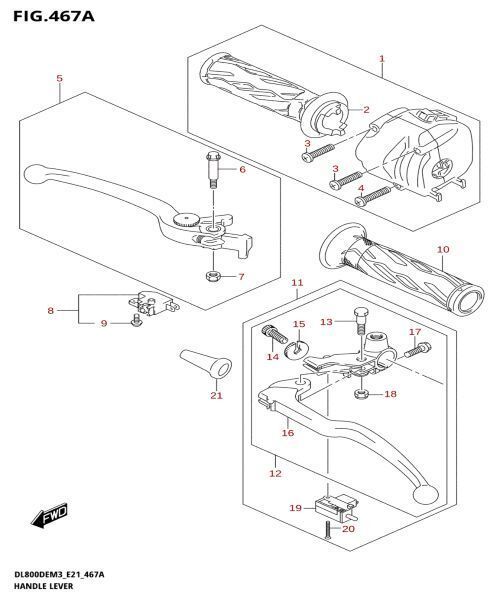 FIG.467A

1
2
3
3
4
5
6
7
8
9
10
11
12
13
14
15
16
17
18
19
20
21

FWD

DL800DEM3_E21_467A
HANDLE LEVER