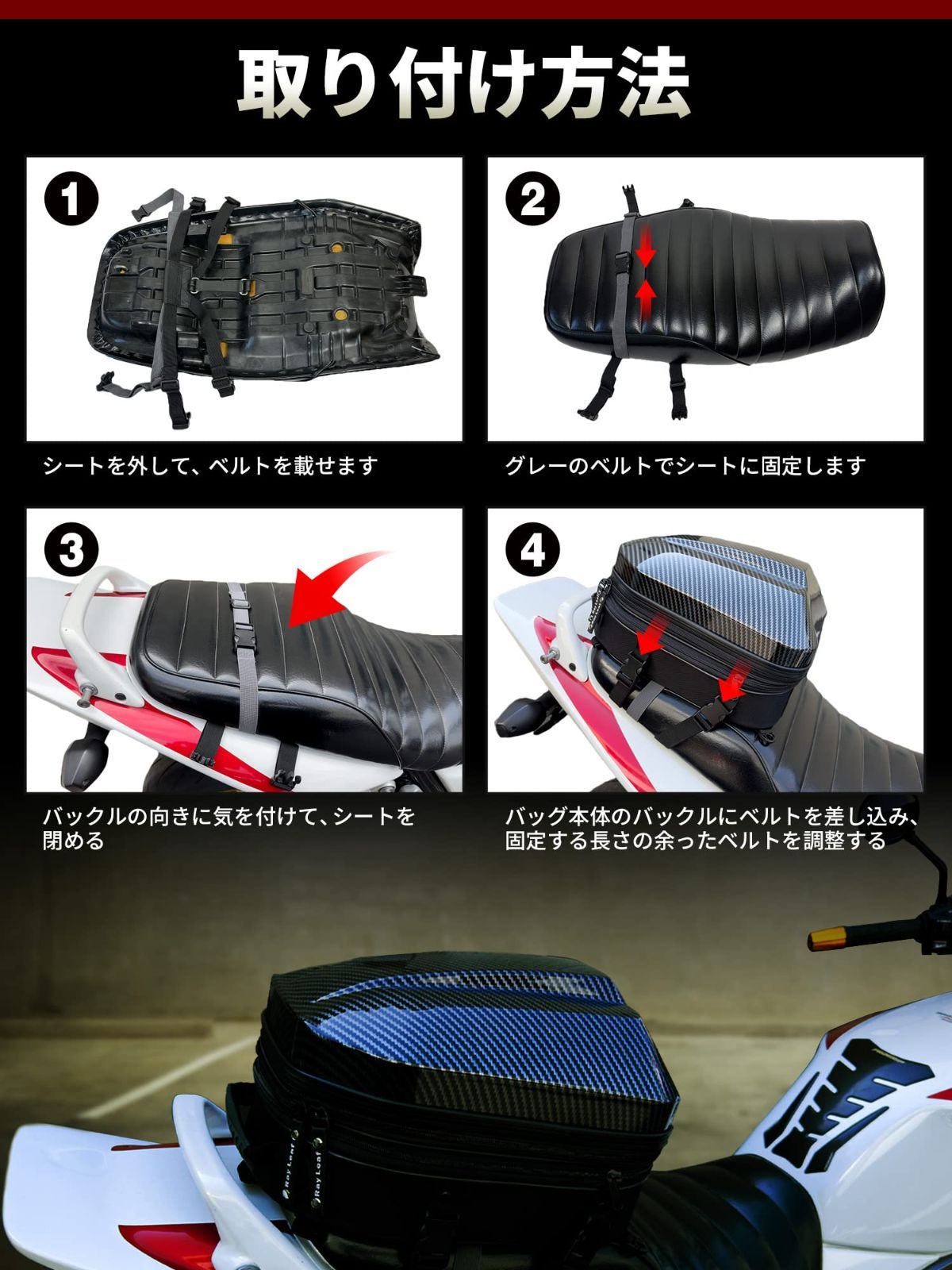 取り付け方法

1

シートを外して、ベルトを載せます

2

グレーのベルトでシートに固定します

3

バックルの向きに気を付けて、シートを閉める

4

バッグ本体のバックルにベルトを差し込み、固定する長さの余ったベルトを調整する

Ray Leaf

Ray Leaf