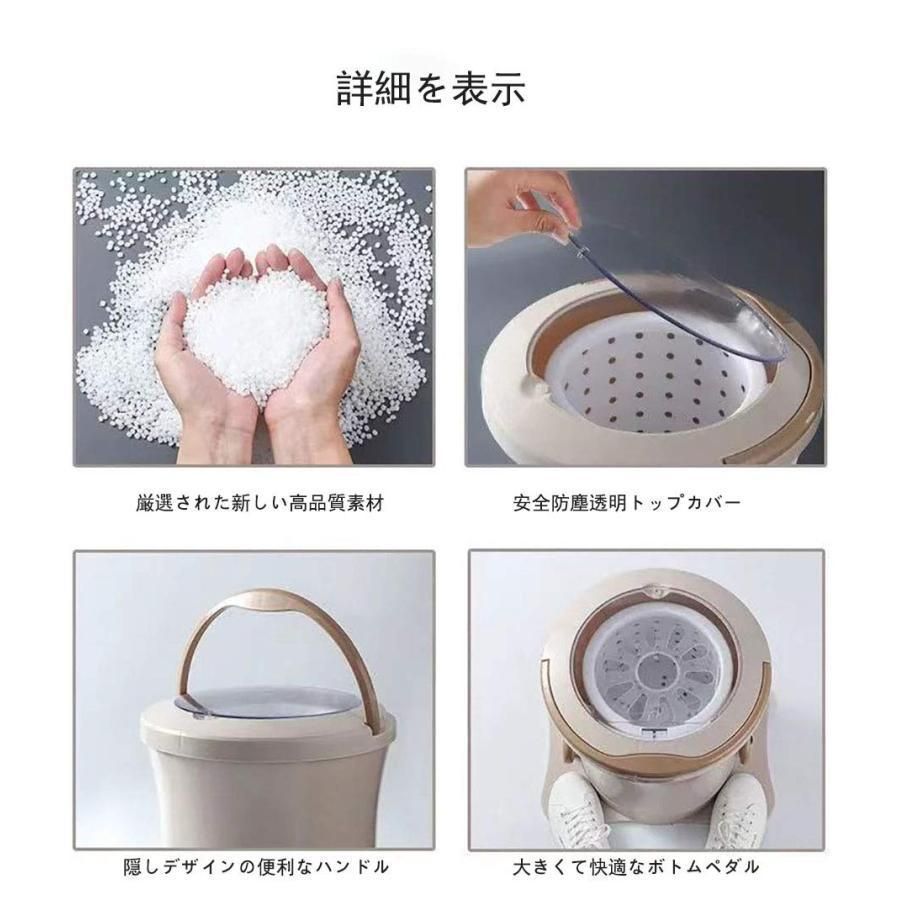 詳細を表示

厳選された新しい高品質素材

安全防塵透明トップカバー

隠しデザインの便利なハンドル

大きくて快適なボトムペダル