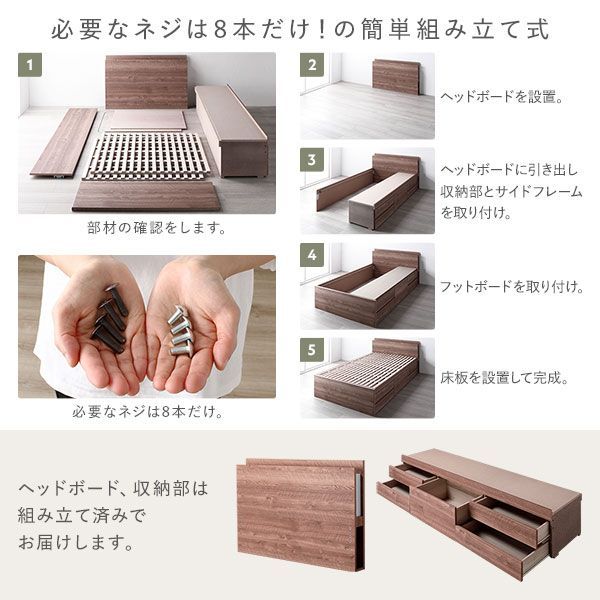 必要なネジは8本だけ！の簡単組み立て式

1

部材の確認をします。

必要なネジは8本だけ。

2

ヘッドボードを設置。

3

ヘッドボードに引き出し収納部とサイドフレームを取り付け。

4

フットボードを取り付け。

5

床板を設置して完成。

ヘッドボード、収納部は組み立て済みでお届けします。