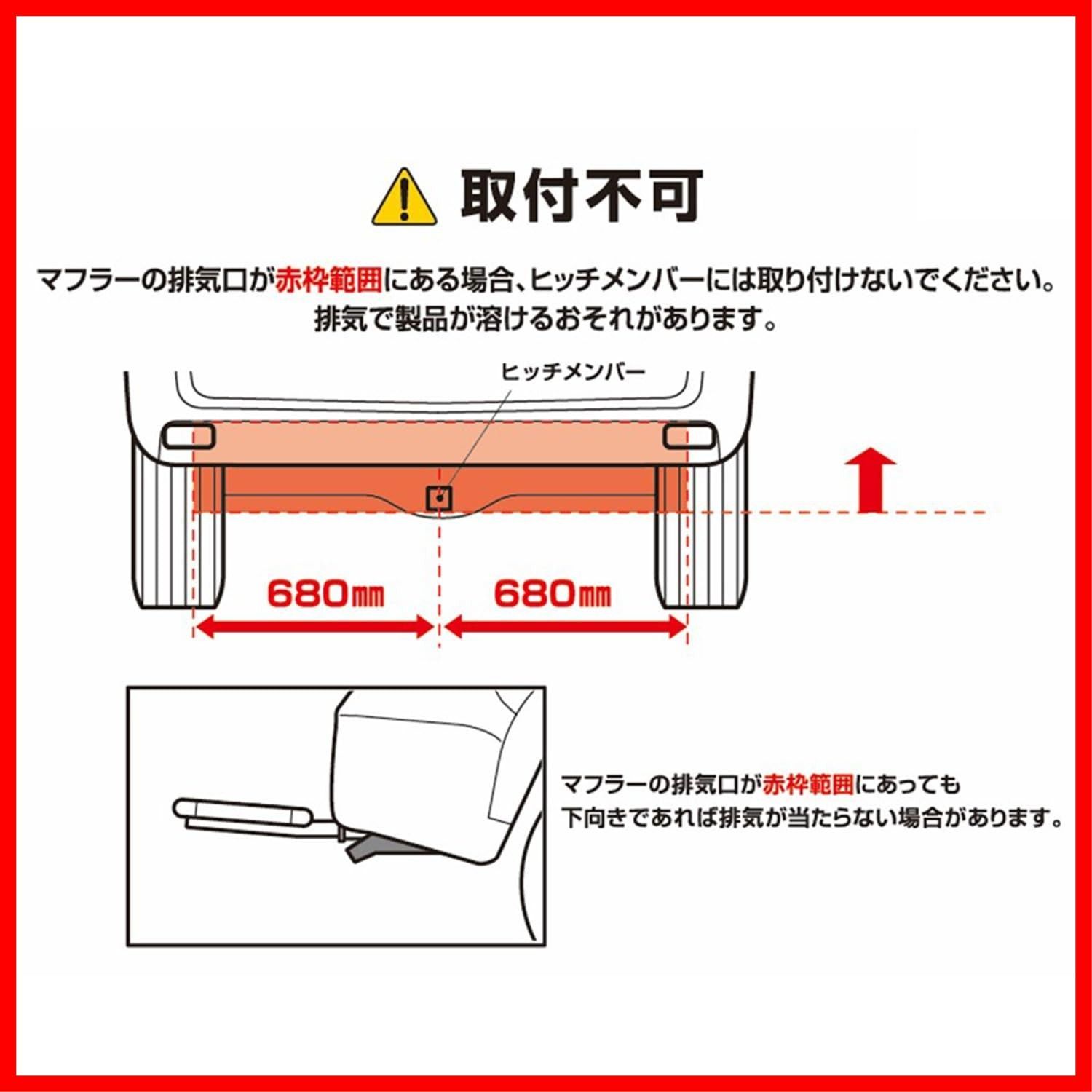 取付不可

マフラーの排気口が赤枠範囲にある場合、ヒッチメンバーには取り付けないでください。
排気で製品が溶けるおそれがあります。

ヒッチメンバー

680㎜

680㎜

マフラーの排気口が赤枠範囲にあっても
下向きであれば排気が当たらない場合があります。