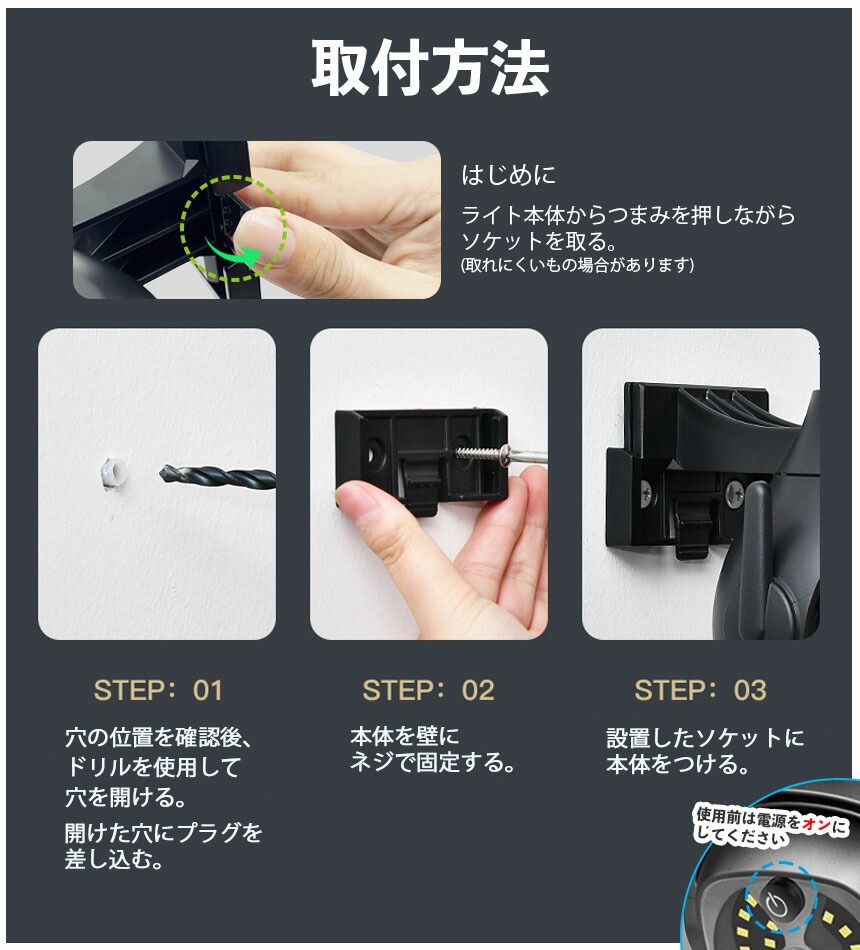 取付方法

はじめに
ライト本体からつまみを押しながらソケットを取る。
(取れにくいもの場合があります)

STEP：01
穴の位置を確認後、ドリルを使用して穴を開ける。
開けた穴にプラグを差し込む。

STEP：02
本体を壁にネジで固定する。

STEP：03
設置したソケットに本体をつける。

使用前は電源をオンにしてください