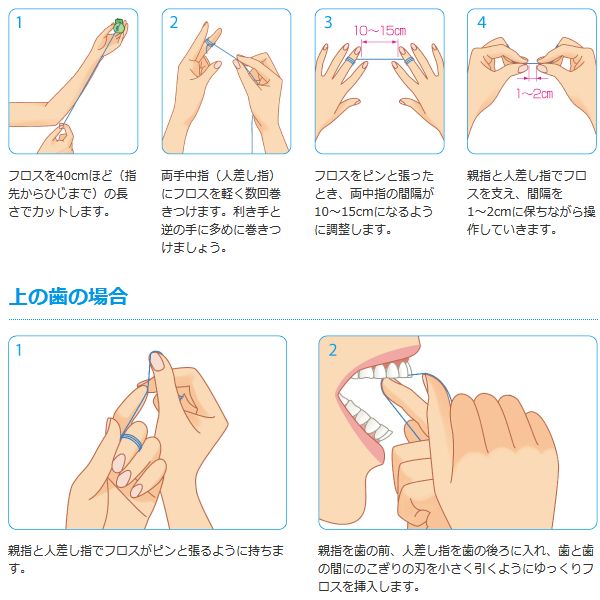 1

フロスを40cmほど（指先からひじまで）の長さでカットします。

2

両手中指（人差し指）にフロスを軽く数回巻きつけます。利き手と逆の手に多めに巻きつけましょう。

3

10～15cm

フロスをピンと張ったとき、両中指の間隔が10～15cmになるように調整します。

4

1～2cm

親指と人差し指でフロスを支え、間隔を1～2cmに保ちながら操作していきます。

上の歯の場合

1

親指と人差し指でフロスがピンと張るように持ちます。

2

親指を歯の前、人差し指を歯の後ろに入れ、歯と歯の間にのこぎりの刃を小さく引くようにゆっくりフロスを挿入します。