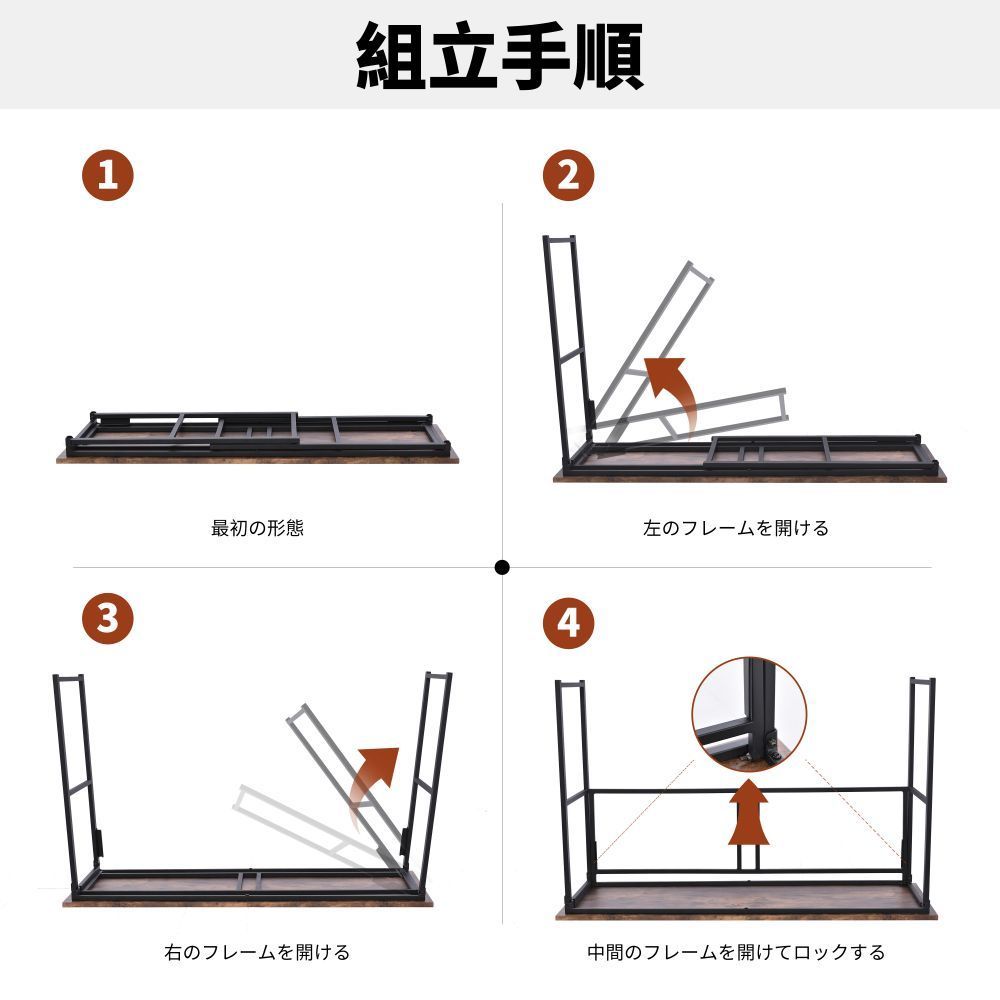 組立手順

1

最初の形態

2

左のフレームを開ける

3

右のフレームを開ける

4

中間のフレームを開けてロックする