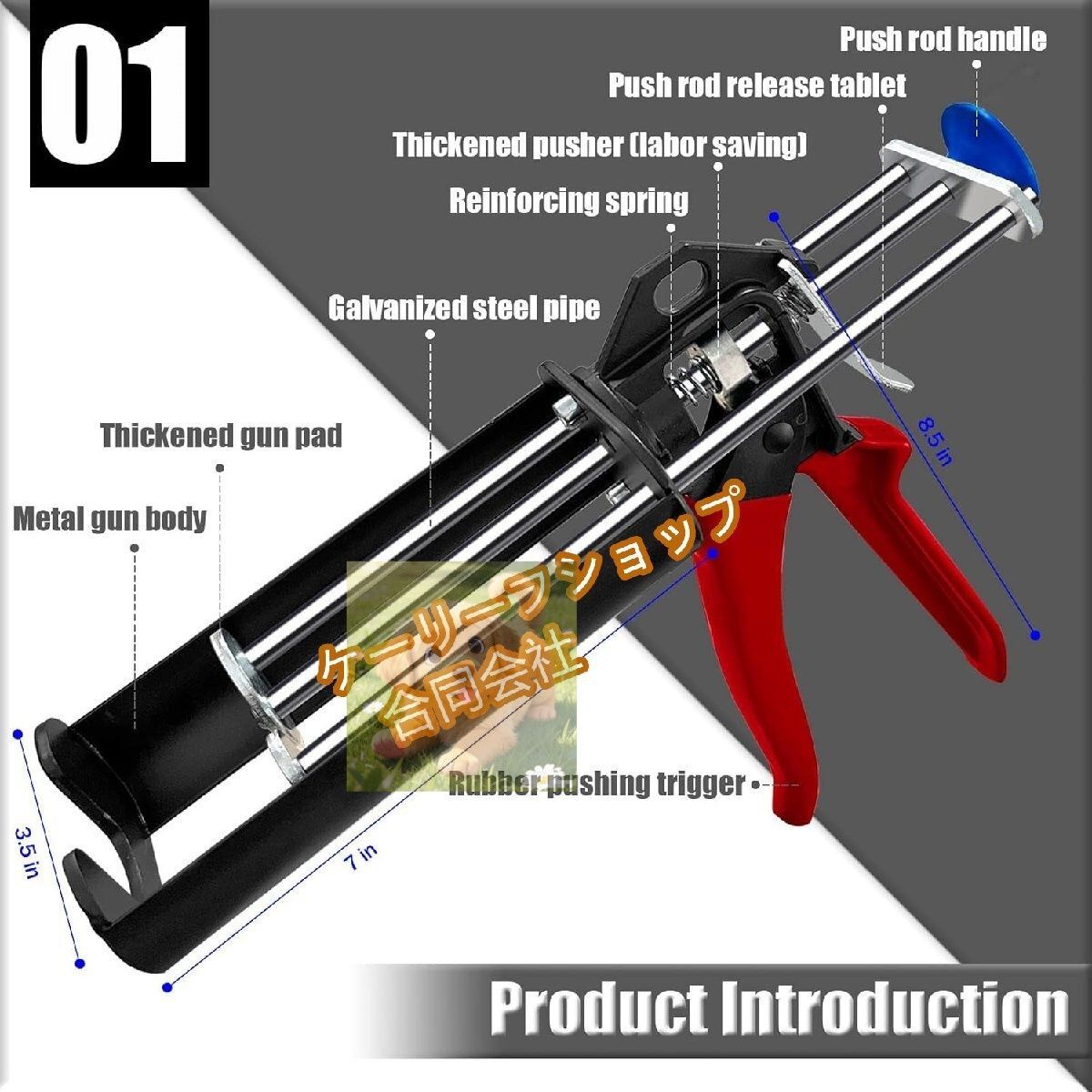 01

Push rod handle

Push rod release tablet

Thickened pusher (labor saving)

Reinforcing spring

Galvanized steel pipe

Thickened gun pad

Metal gun body

8.5 in

ケーリーフショップ
合同会社

Rubber pushing trigger

3.5 in

7 in

Product Introduction