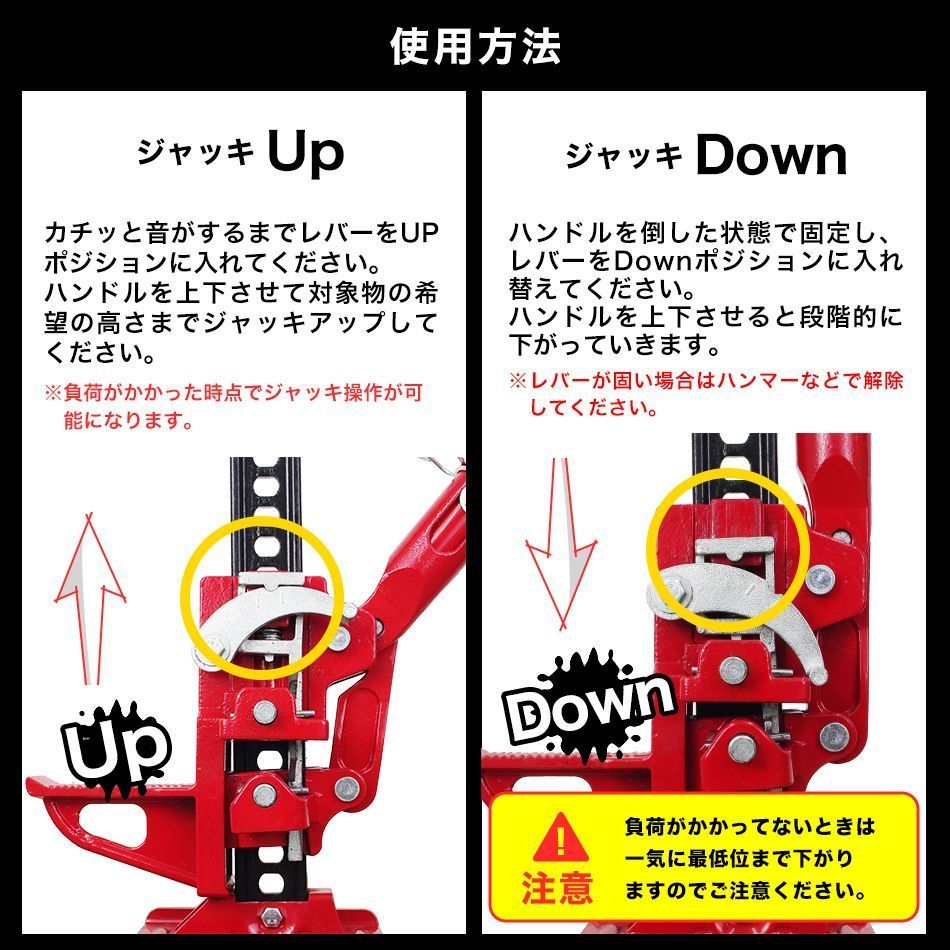 使用方法

ジャッキ Up

カチッと音がするまでレバーをUPポジションに入れてください。
ハンドルを上下させて対象物の希望の高さまでジャッキアップしてください。

※負荷がかかった時点でジャッキ操作が可能になります。

Up

ジャッキ Down

ハンドルを倒した状態で固定し、レバーをDownポジションに入れ替えてください。
ハンドルを上下させると段階的に下がっていきます。

※レバーが固い場合はハンマーなどで解除してください。

Down

注意

負荷がかかってないときは一気に最低位まで下がりますのでご注意ください。