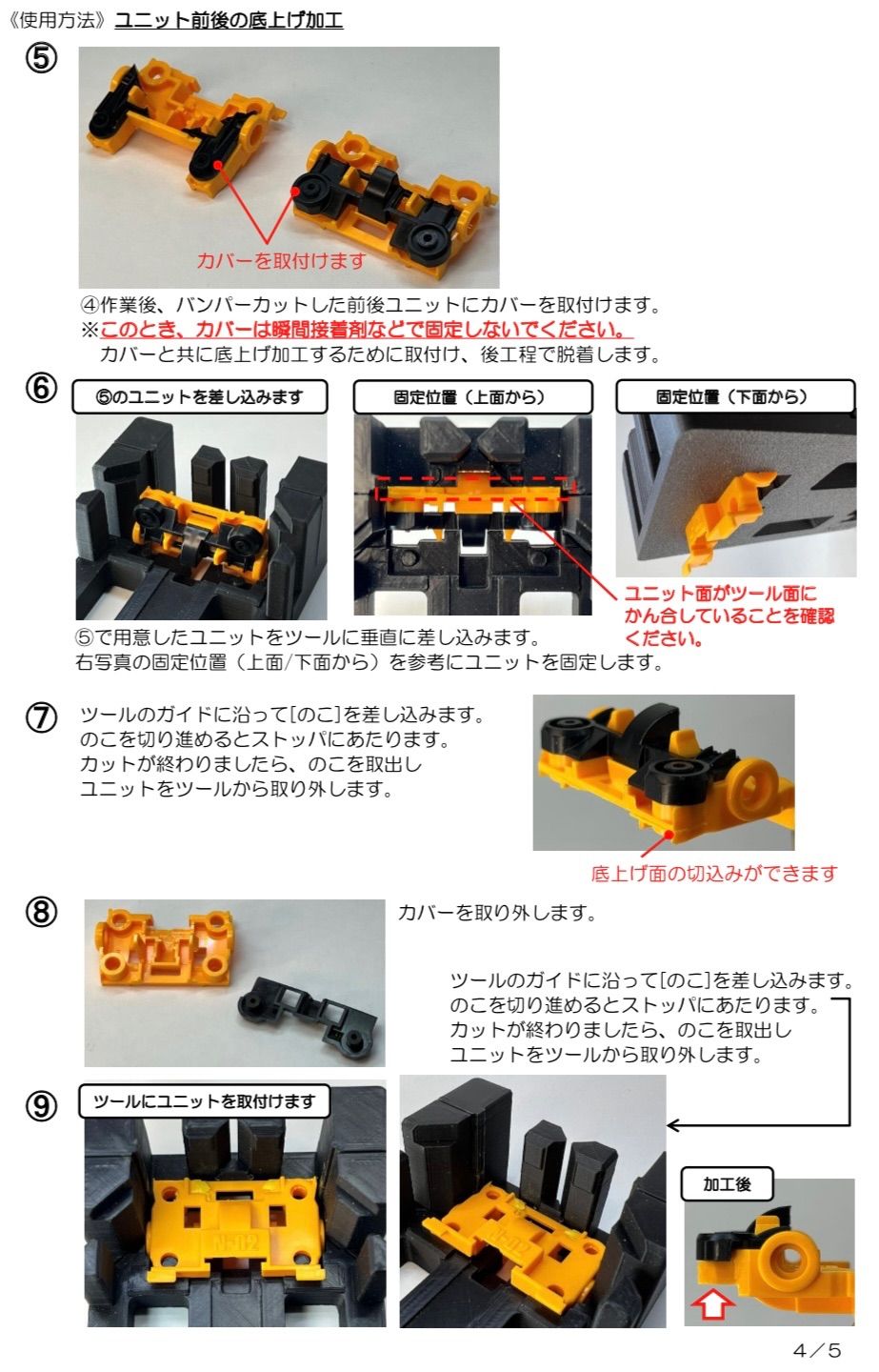 《使用方法》ユニット前後の底上げ加工

⑤

カバーを取付けます

④作業後、バンパーカットした前後ユニットにカバーを取付けます。
※このとき、カバーは瞬間接着剤などで固定しないでください。
カバーと共に底上げ加工するために取付け、後工程で脱着します。

⑥

⑤のユニットを差し込みます

固定位置（上面から）

固定位置（下面から）

ユニット面がツール面にかん合していることを確認ください。

⑤で用意したユニットをツールに垂直に差し込みます。
右写真の固定位置（上面/下面から）を参考にユニットを固定します。

⑦ ツールのガイドに沿って[のこ]を差し込みます。
のこを切り進めるとストッパにあたります。
カットが終わりましたら、のこを取出し
ユニットをツールから取り外します。

底上げ面の切込みができます

⑧

カバーを取り外します。

ツールのガイドに沿って[のこ]を差し込みます。
のこを切り進めるとストッパにあたります。
カットが終わりましたら、のこを取出し
ユニットをツールから取り外します。

⑨

ツールにユニットを取付けます

加工後

4／5