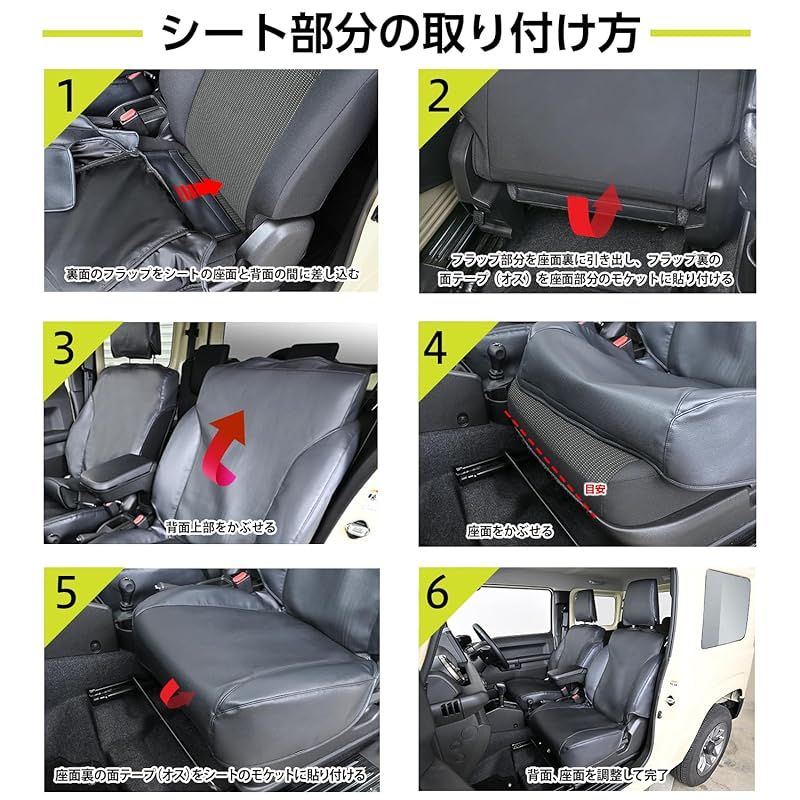 シート部分の取り付け方

1
裏面のフラップをシートの座面と背面の間に差し込む

2
フラップ部分を座面裏に引き出し、フラップ裏の面テープ（オス）を座面部分のモケットに貼り付ける

3
背面上部をかぶせる

4
目安
座面をかぶせる

5
座面裏の面テープ（オス）をシートのモケットに貼り付ける

6
背面、座面を調整して完了