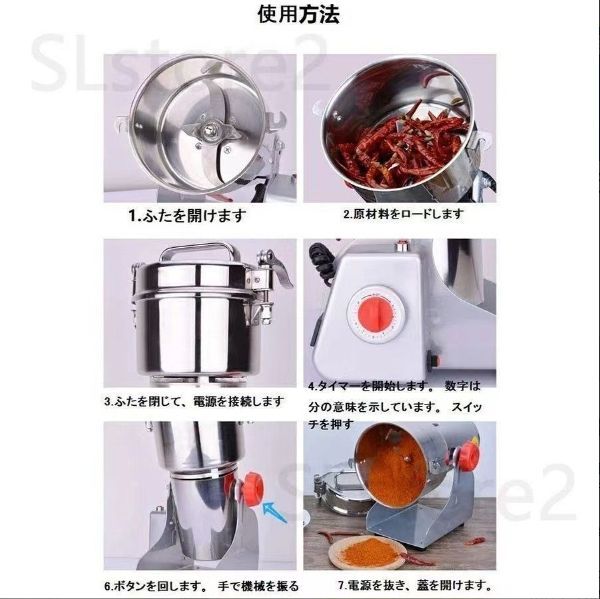 使用方法

SLstore2

1.ふたを開けます

2.原材料をロードします

3.ふたを閉じて、電源を接続します

4.タイマーを開始します。 数字は分の意味を示しています。 スイッチを押す

6.ボタンを回します。 手で機械を振る

7.電源を抜き、蓋を開けます。

SLstore2