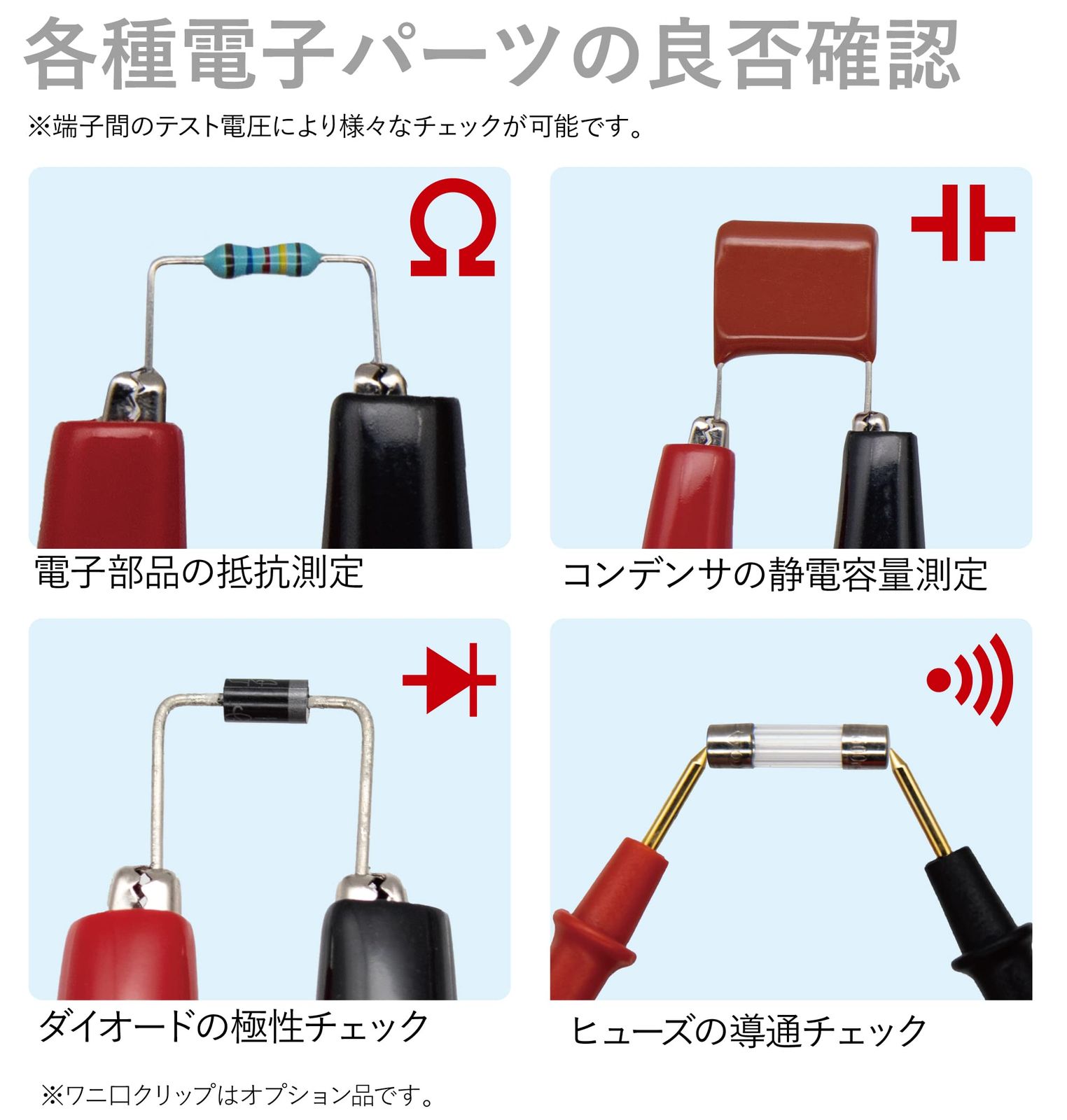 各種電子パーツの良否確認

※端子間のテスト電圧により様々なチェックが可能です。

Ω

電子部品の抵抗測定

コンデンサの静電容量測定

ダイオードの極性チェック

ヒューズの導通チェック

※ワニ口クリップはオプション品です。