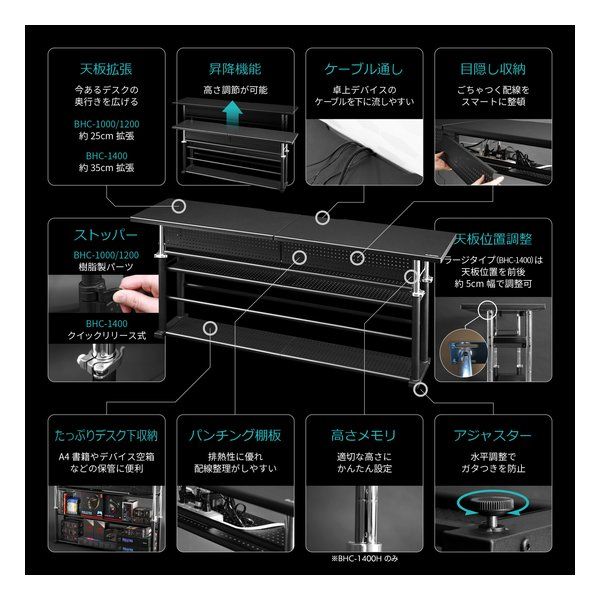 天板拡張
今あるデスクの奥行きを広げる
BHC-1000/1200
約 25cm 拡張
BHC-1400
約 35cm 拡張

昇降機能
高さ調節が可能

ケーブル通し
卓上デバイスのケーブルを下に流しやすい

目隠し収納
ごちゃつく配線をスマートに整頓

ストッパー
BHC-1000/1200
樹脂製パーツ
BHC-1400
クイックリリース式

天板位置調整
ラージタイプ(BHC-1400)は天板位置を前後約 5cm 幅で調整可

たっぷりデスク下収納
A4 書籍やデバイス空箱などの保管に便利

パンチング棚板
排熱性に優れ配線整理がしやすい

高さメモリ
適切な高さにかんたん設定
※BHC-1400H のみ

アジャスター
水平調整でガタつきを防止