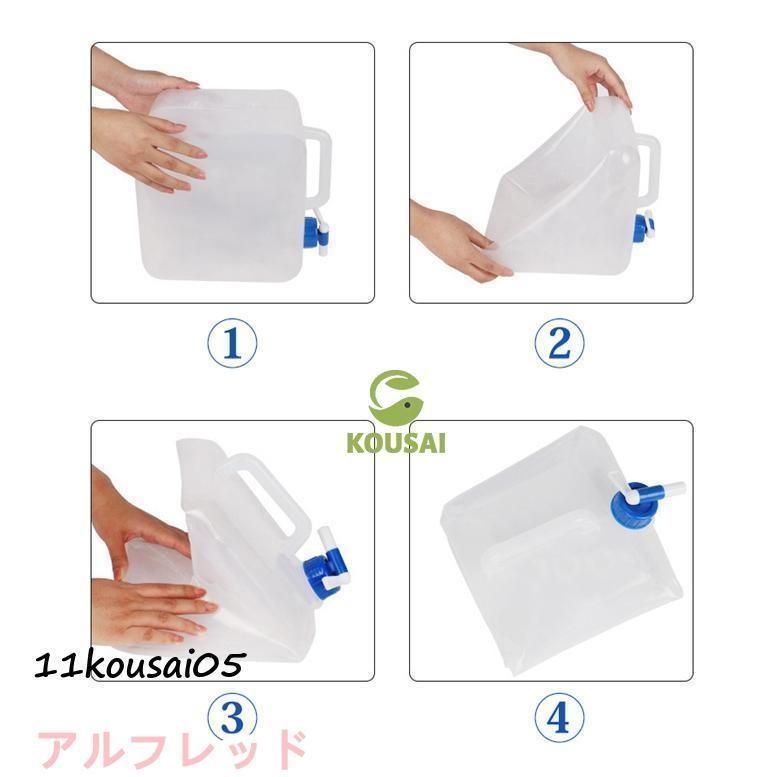 ①

②

KOUSAI

11kousai05

③

④

アルフレッド