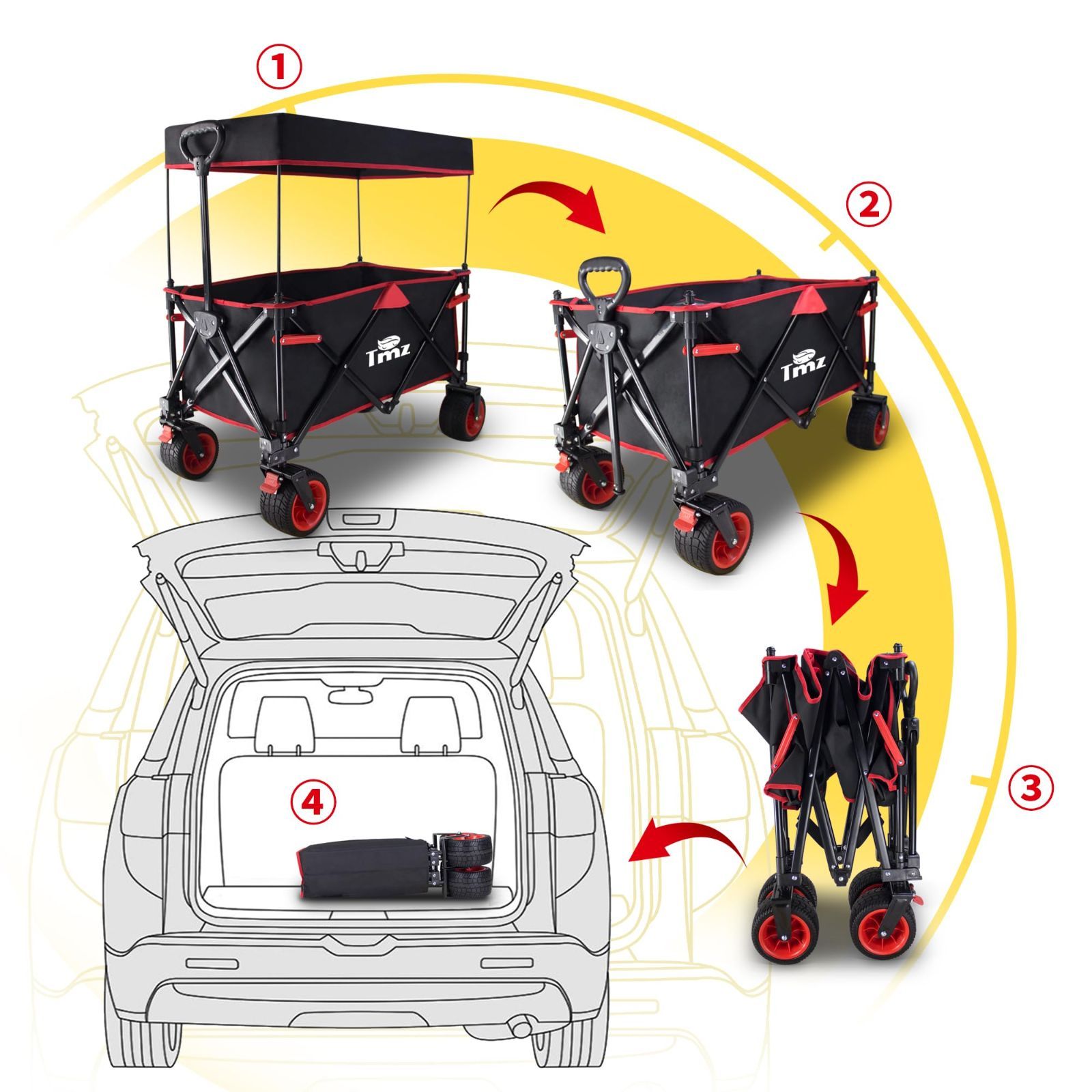 ①

Tmz

②

Tmz

③

④