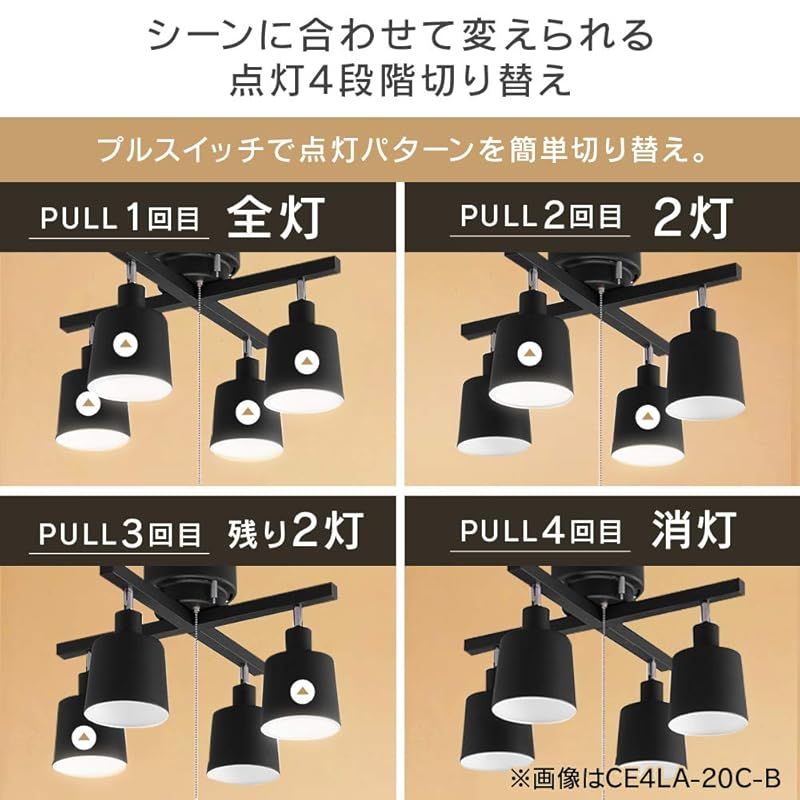 シーンに合わせて変えられる
点灯4段階切り替え

プルスイッチで点灯パターンを簡単切り替え。

PULL 1回目 全灯

PULL 2回目 2灯

PULL 3回目 残り2灯

PULL 4回目 消灯

※画像はCE4LA-20C-B