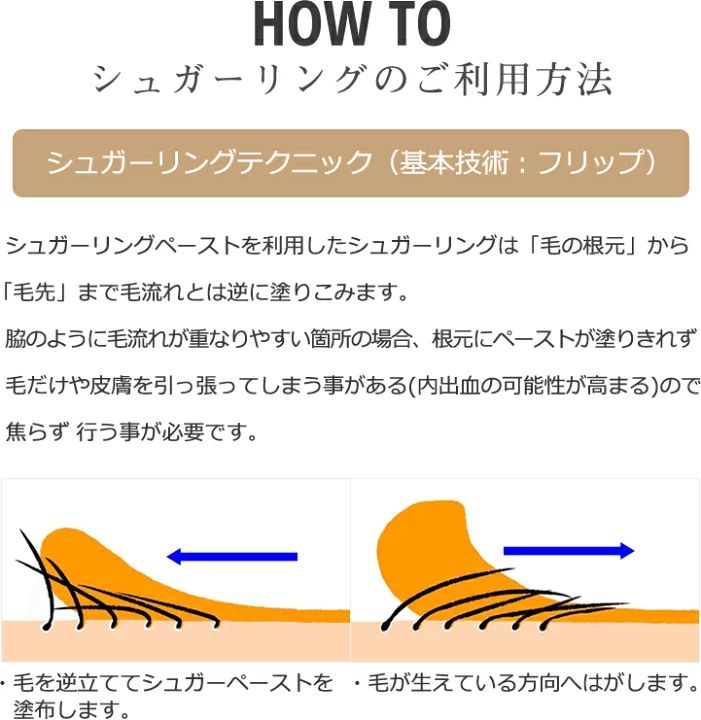 HOW TO
シュガーリングのご利用方法

シュガーリングテクニック（基本技術：フリップ）

シュガーリングペーストを利用したシュガーリングは「毛の根元」から「毛先」まで毛流れとは逆に塗りこみます。

脇のように毛流れが重なりやすい箇所の場合、根元にペーストが塗りきれず毛だけや皮膚を引っ張ってしまう事がある(内出血の可能性が高まる)ので焦らず 行う事が必要です。

・毛を逆立ててシュガーペーストを塗布します。

・毛が生えている方向へはがします。