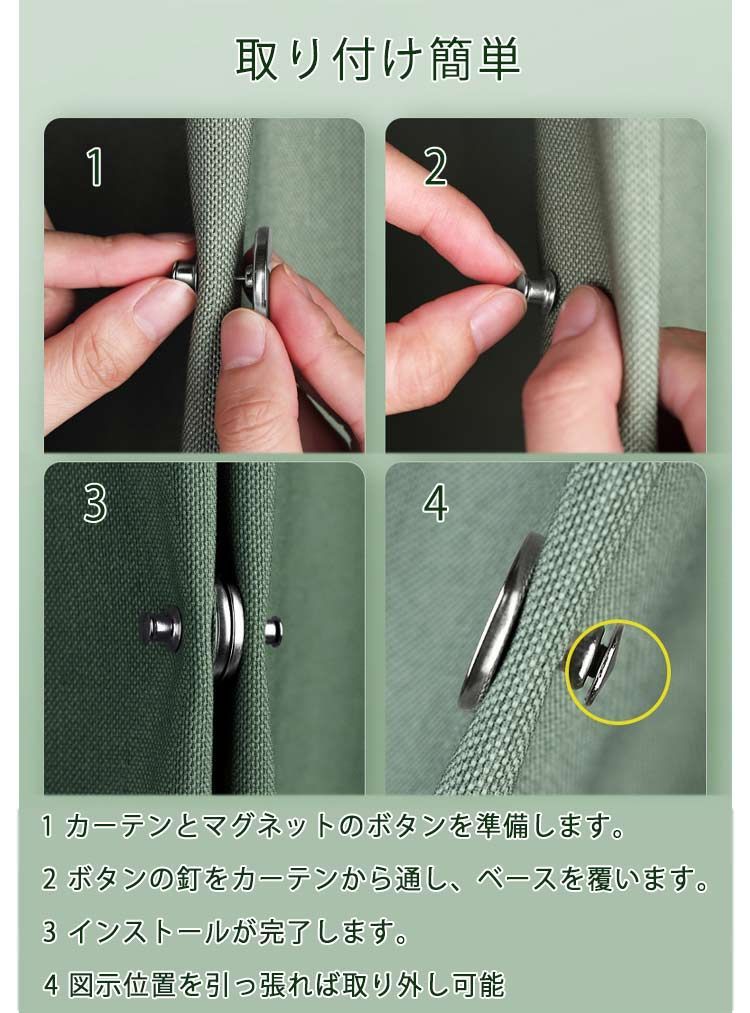 取り付け簡単

1

2

3

4

1 カーテンとマグネットのボタンを準備します。

2 ボタンの釘をカーテンから通し、ベースを覆います。

3 インストールが完了します。

4 図示位置を引っ張れば取り外し可能