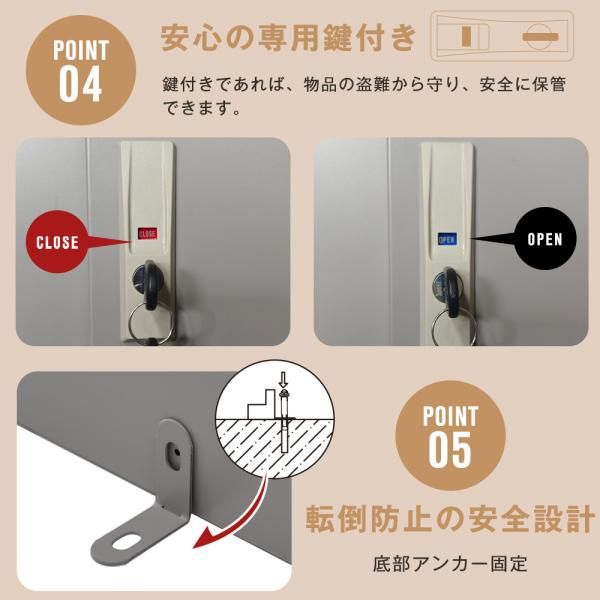 POINT 04

安心の専用鍵付き

鍵付きであれば、物品の盗難から守り、安全に保管できます。

CLOSE

CLOSE

OPEN

OPEN

POINT 05

転倒防止の安全設計

底部アンカー固定