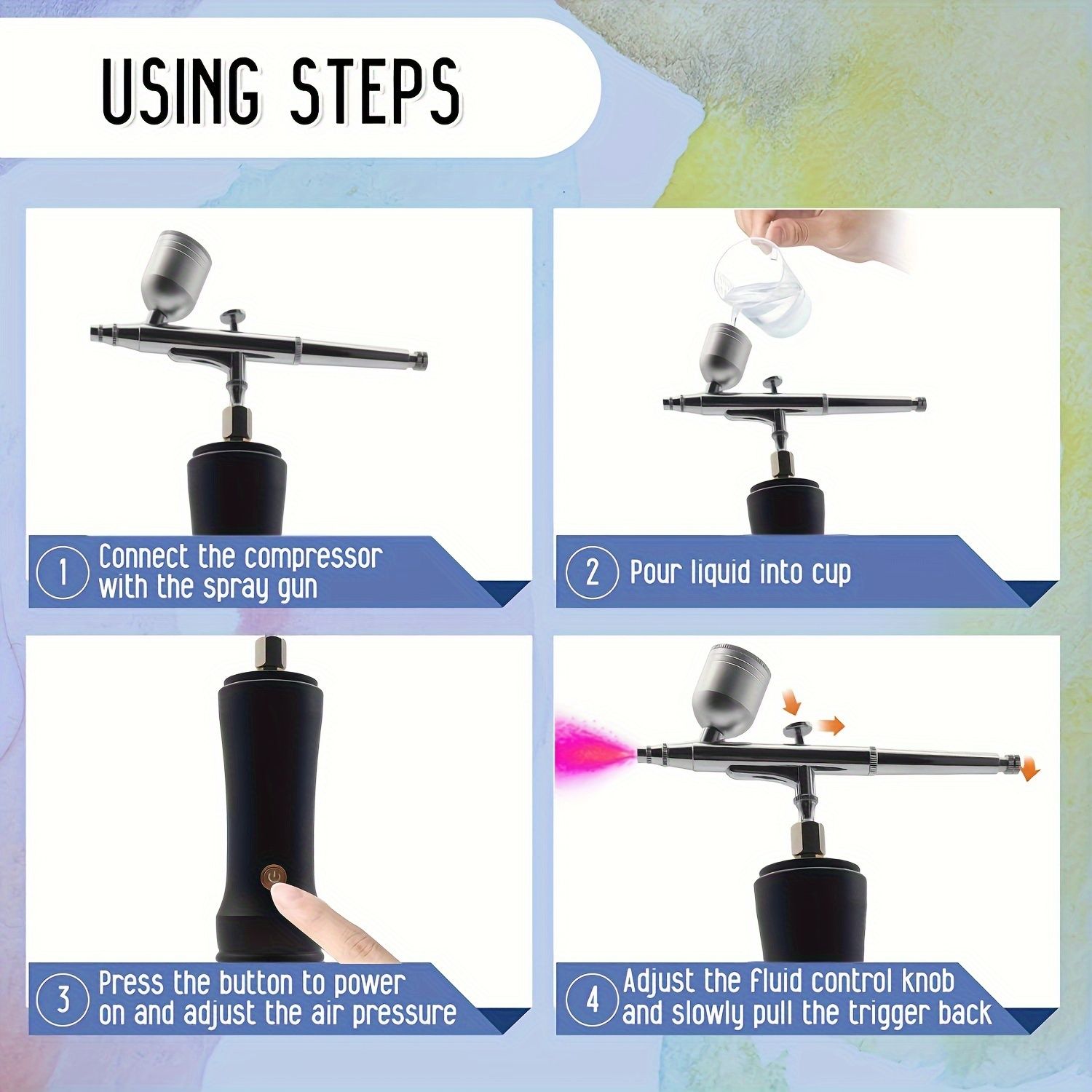 USING STEPS

1 Connect the compressor with the spray gun

2 Pour liquid into cup

3 Press the button to power on and adjust the air pressure

4 Adjust the fluid control knob and slowly pull the trigger back