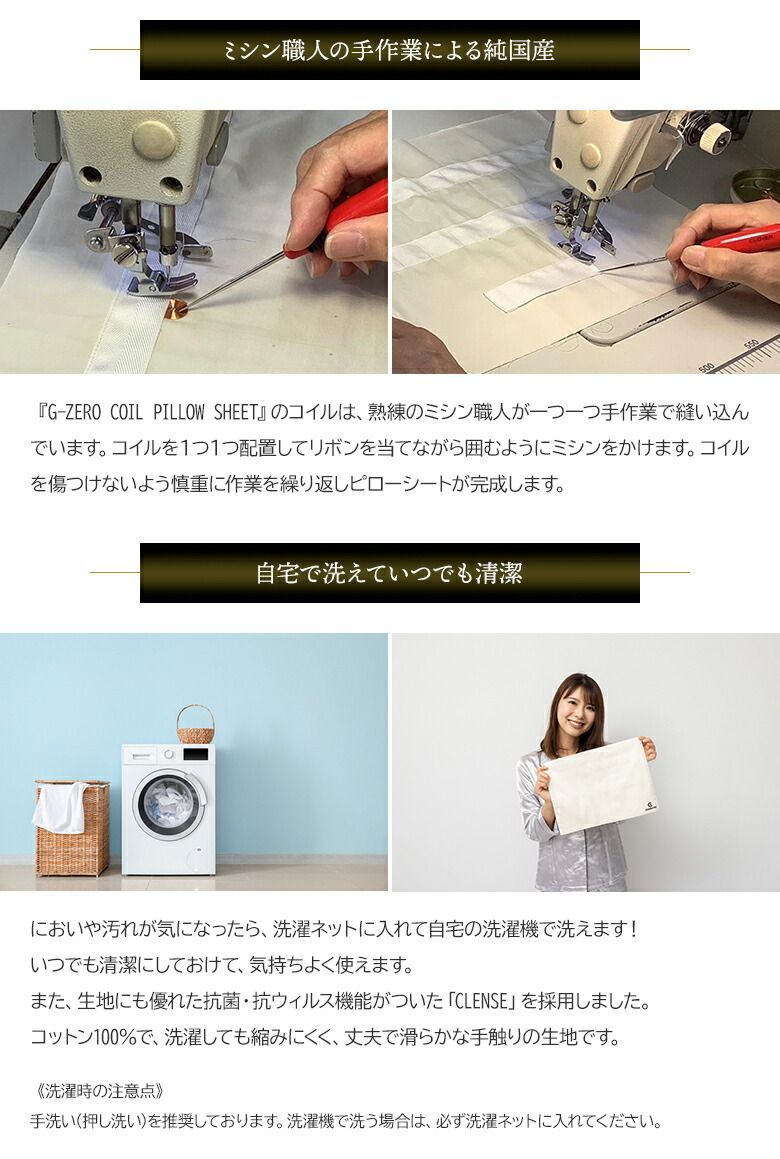 ミシン職人の手作業による純国産

500
550

『G-ZERO COIL PILLOW SHEET』のコイルは、熟練のミシン職人が一つ一つ手作業で縫い込んでいます。コイルを1つ1つ配置してリボンを当てながら囲むようにミシンをかけます。コイルを傷つけないよう慎重に作業を繰り返しピローシートが完成します。

自宅で洗えていつでも清潔

においや汚れが気になったら、洗濯ネットに入れて自宅の洗濯機で洗えます！
いつでも清潔にしておけて、気持ちよく使えます。
また、生地にも優れた抗菌・抗ウィルス機能がついた「CLENSE」を採用しました。
コットン100%で、洗濯しても縮みにくく、丈夫で滑らかな手触りの生地です。

《洗濯時の注意点》
手洗い（押し洗い）を推奨しております。洗濯機で洗う場合は、必ず洗濯ネットに入れてください。