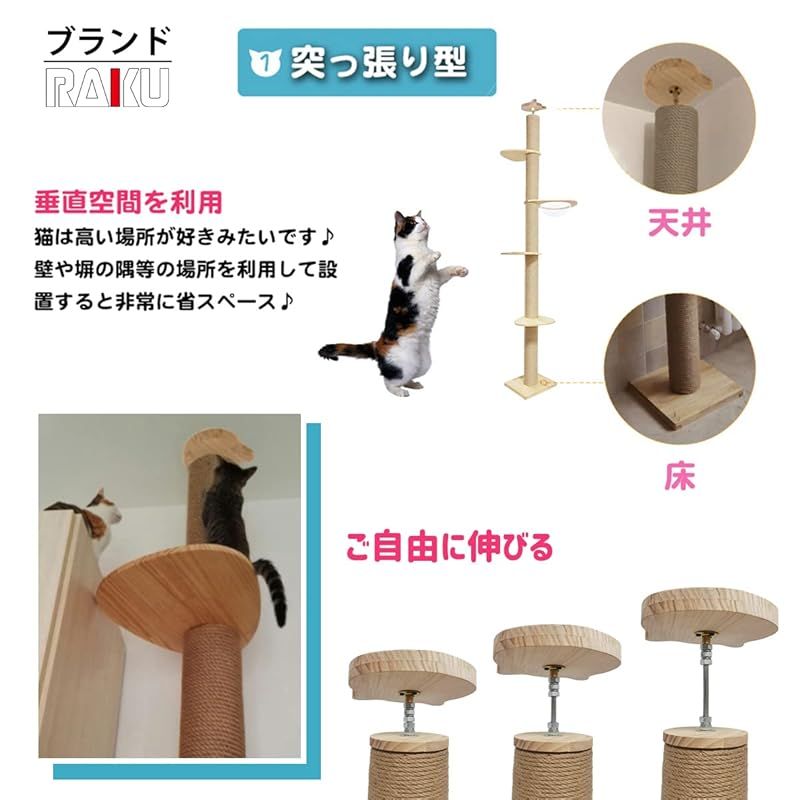 ブランド
RAKU

1 突っ張り型

垂直空間を利用
猫は高い場所が好きみたいです♪
壁や塀の隅等の場所を利用して設置すると非常に省スペース♪

天井

床

ご自由に伸びる