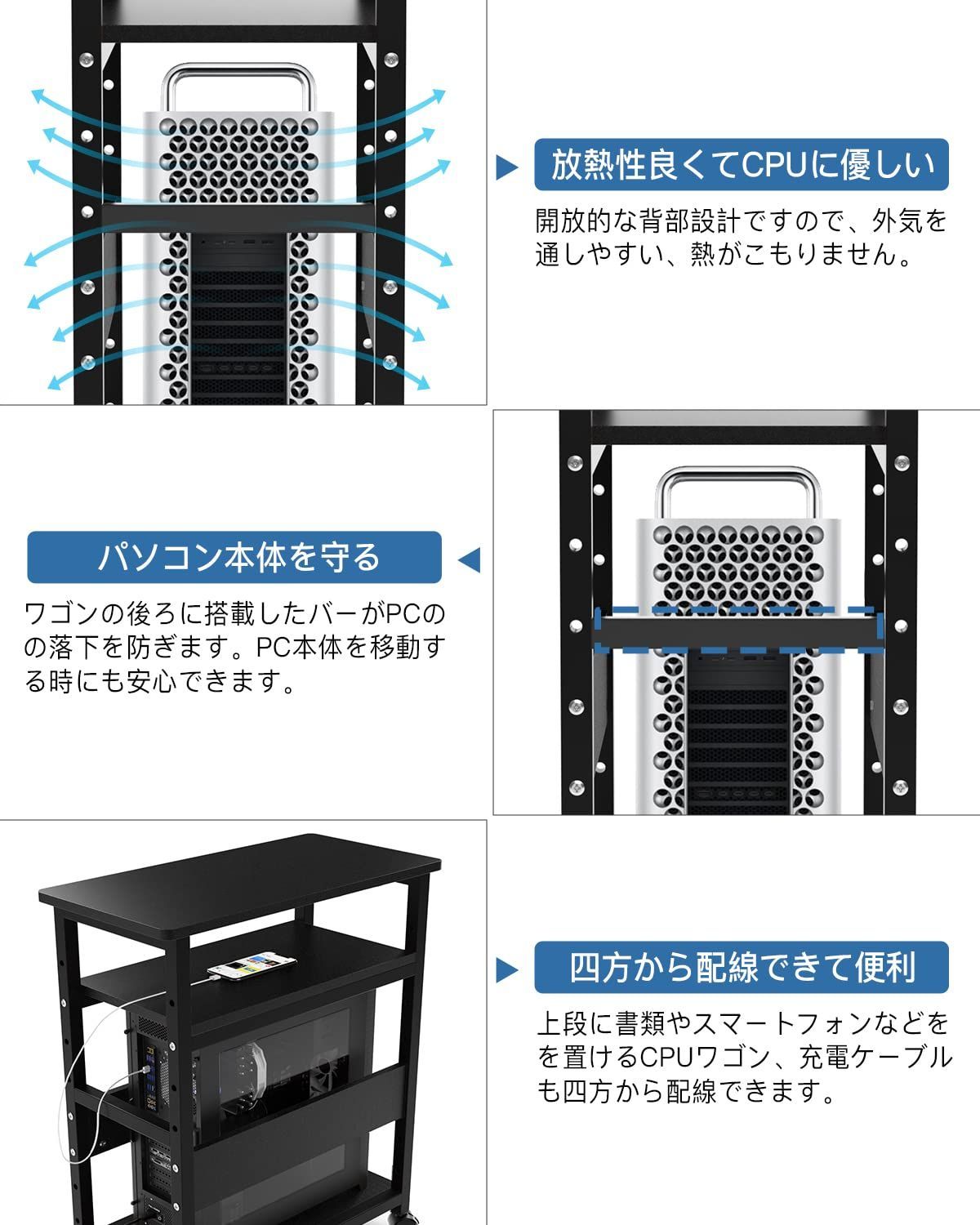 放熱性良くてCPUに優しい

開放的な背部設計ですので、外気を通しやすい、熱がこもりません。

パソコン本体を守る

ワゴンの後ろに搭載したバーがPCのの落下を防ぎます。PC本体を移動する時にも安心できます。

四方から配線できて便利

上段に書類やスマートフォンなどをを置けるCPUワゴン、充電ケーブルも四方から配線できます。