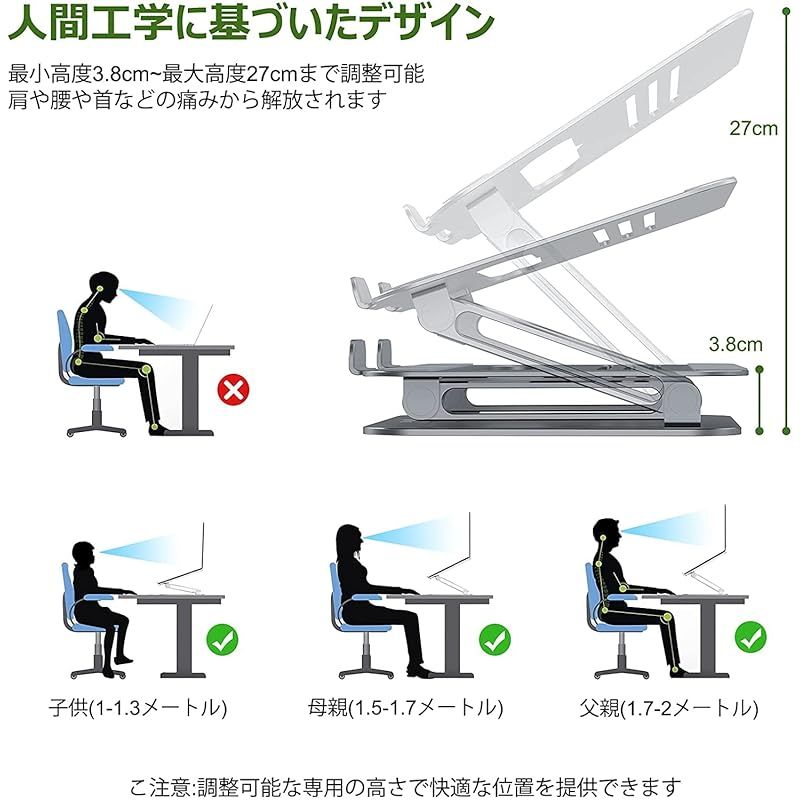 人間工学に基づいたデザイン

最小高度3.8cm~最大高度27cmまで調整可能
肩や腰や首などの痛みから解放されます

27cm

3.8cm

子供(1-1.3メートル)

母親(1.5-1.7メートル)

父親(1.7-2メートル)

ご注意:調整可能な専用の高さで快適な位置を提供できます