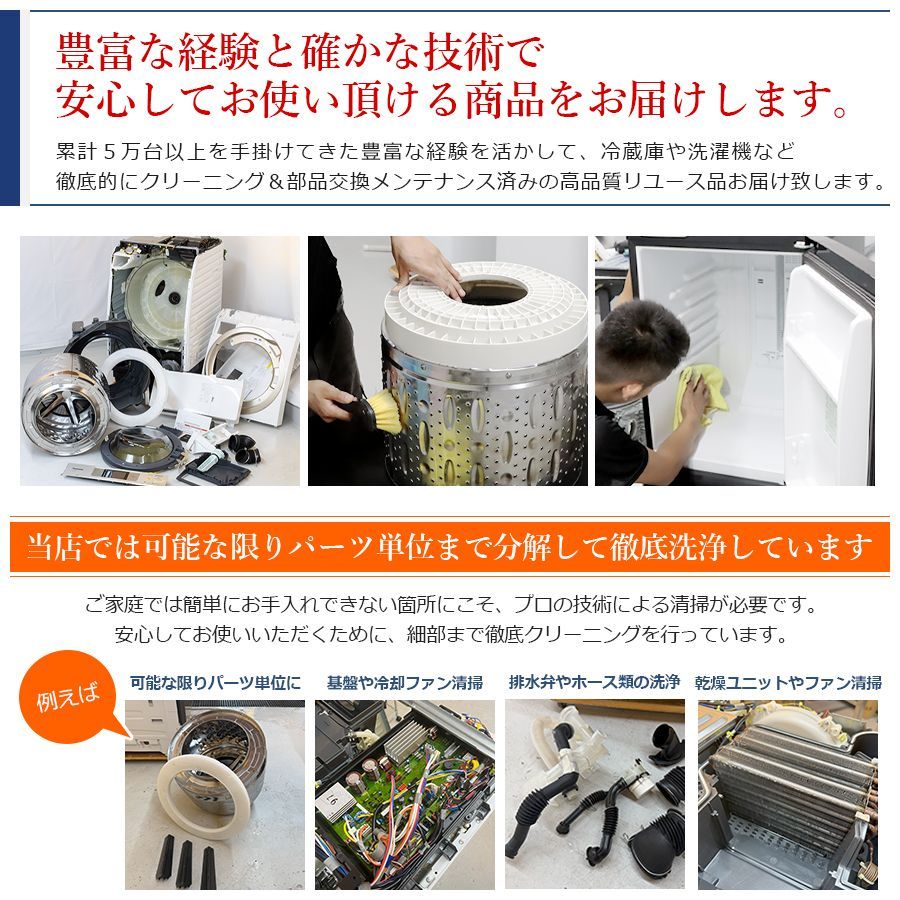 豊富な経験と確かな技術で
安心してお使い頂ける商品をお届けします。

累計５万台以上を手掛けてきた豊富な経験を活かして、冷蔵庫や洗濯機など
徹底的にクリーニング＆部品交換メンテナンス済みの高品質リユース品お届け致します。

当店では可能な限りパーツ単位まで分解して徹底洗浄しています

ご家庭では簡単にお手入れできない箇所にこそ、プロの技術による清掃が必要です。
安心してお使いいただくために、細部まで徹底クリーニングを行っています。

例えば

可能な限りパーツ単位に

基盤や冷却ファン清掃

排水弁やホース類の洗浄

乾燥ユニットやファン清掃