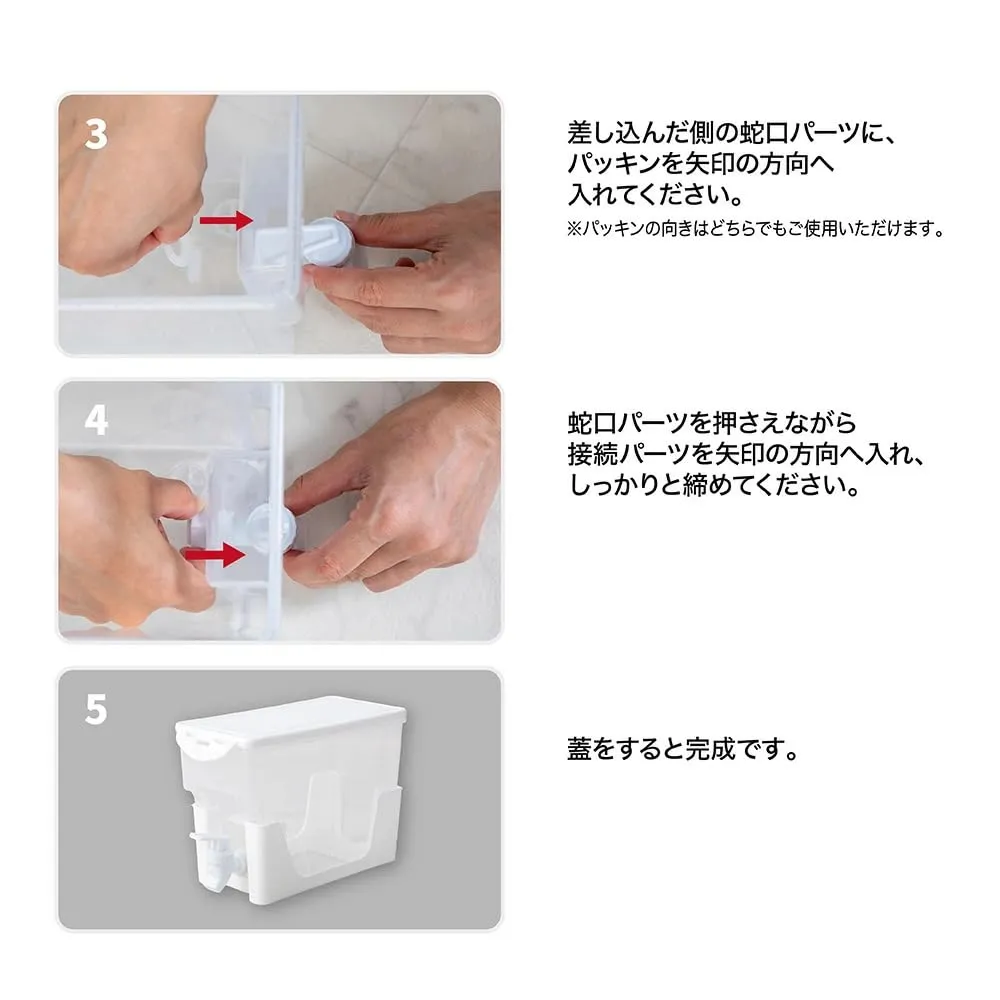 3

差し込んだ側の蛇口パーツに、パッキンを矢印の方向へ入れてください。
※パッキンの向きはどちらでもご使用いただけます。

4

蛇口パーツを押さえながら接続パーツを矢印の方向へ入れ、しっかりと締めてください。

5

蓋をすると完成です。