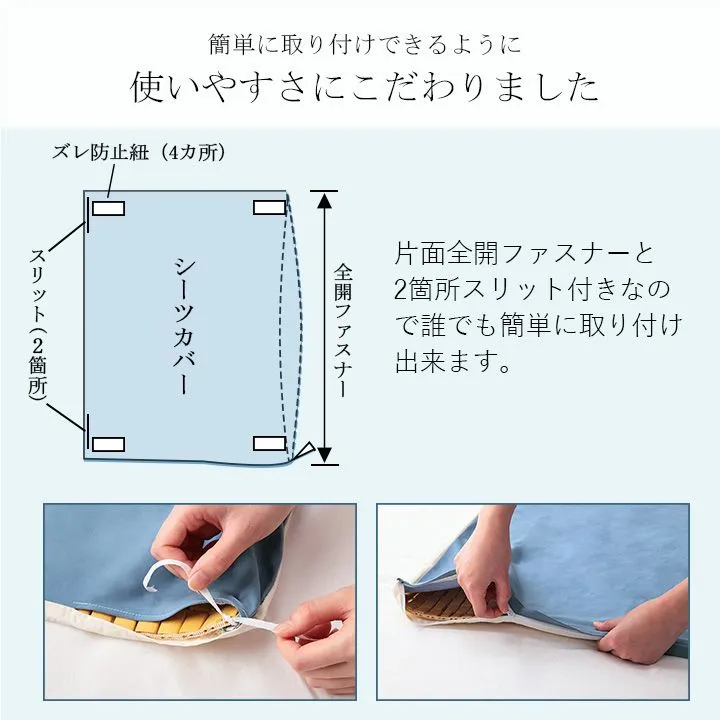 簡単に取り付けできるように

使いやすさにこだわりました

ズレ防止紐（4カ所）

スリット（2箇所）

シーツカバー

全開ファスナー

片面全開ファスナーと2箇所スリット付きなので誰でも簡単に取り付け出来ます。