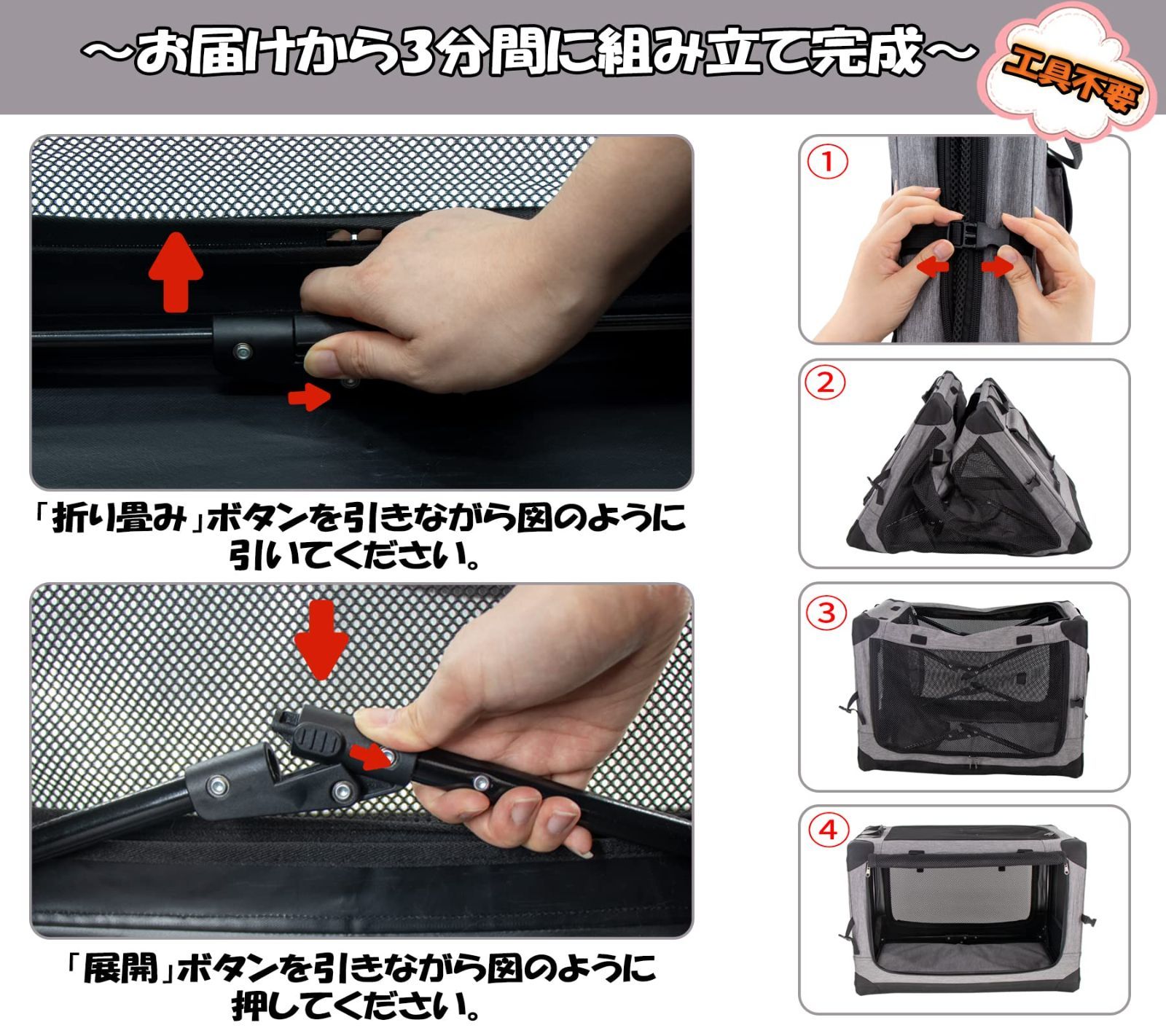 ~お届けから3分間に組み立て完成~

工具不要

「折り畳み」ボタンを引きながら図のように引いてください。

「展開」ボタンを引きながら図のように押してください。

①

②

③

④