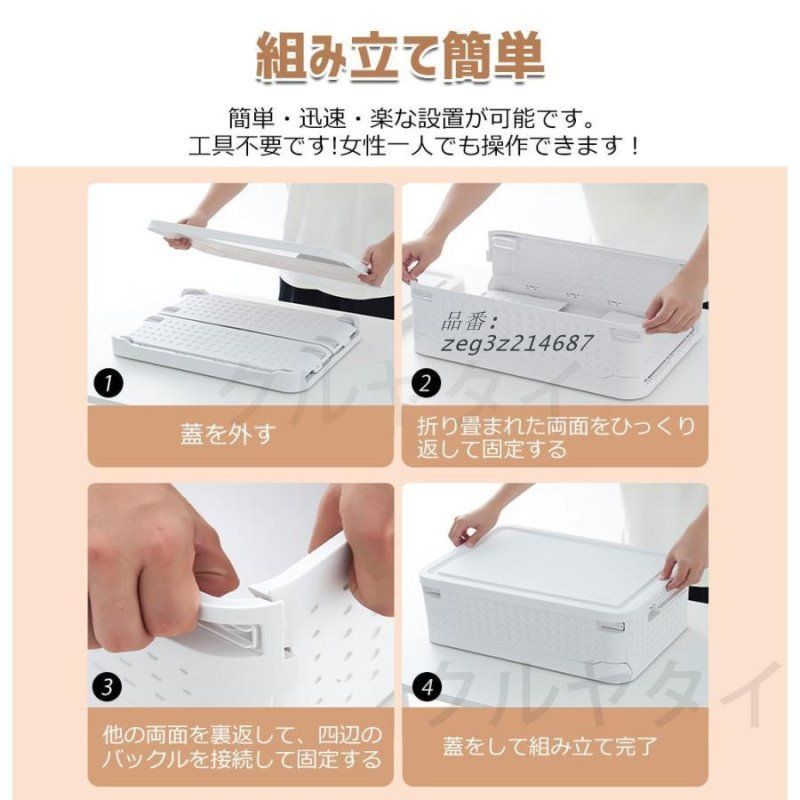 組み立て簡単

簡単・迅速・楽な設置が可能です。
工具不要です!女性一人でも操作できます！

品番:
zeg3z214687

1
蓋を外す

2
折り畳まれた両面をひっくり返して固定する

3
他の両面を裏返して、四辺のバックルを接続して固定する

4
蓋をして組み立て完了

クルヤタイ
クルヤタイ