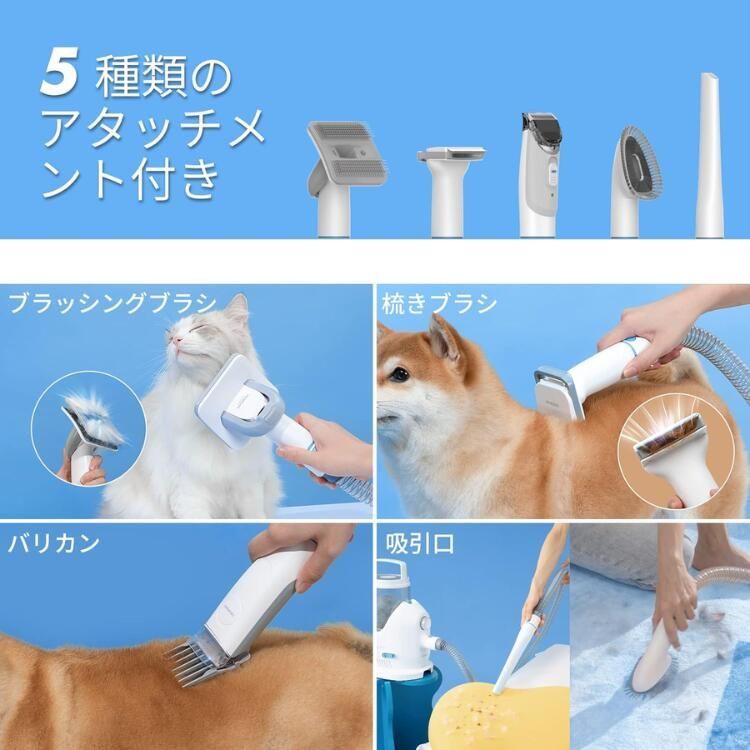 5 種類のアタッチメント付き

ブラッシングブラシ

梳きブラシ

バリカン

吸引口