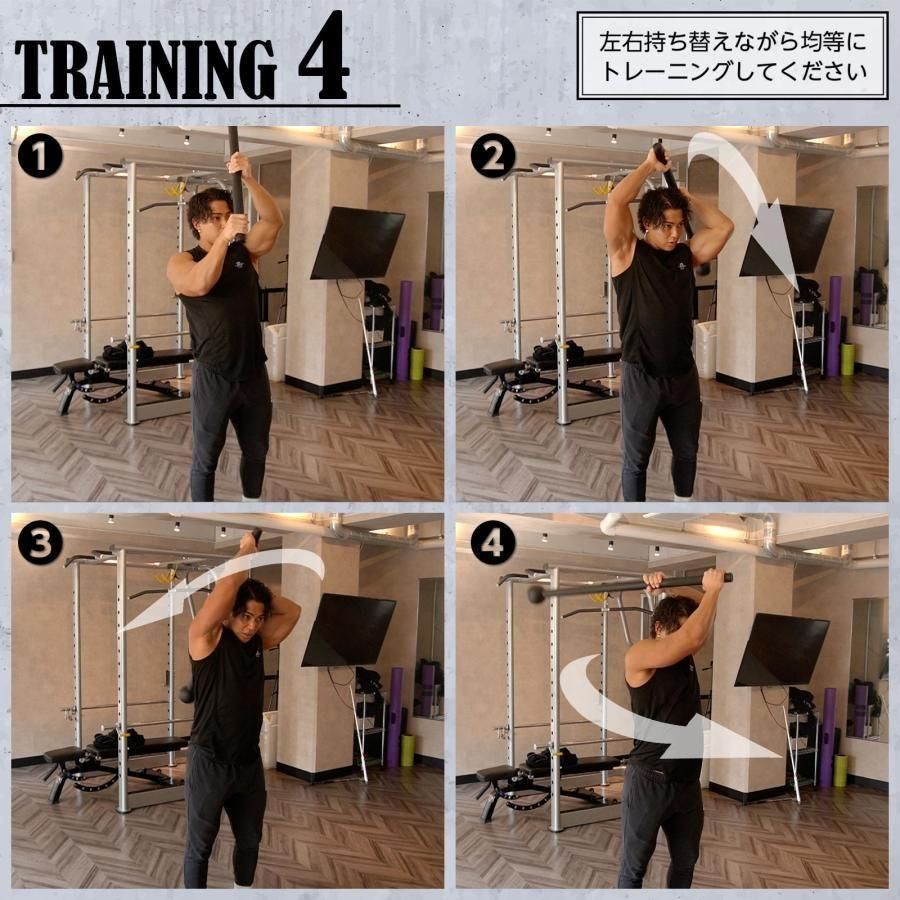 TRAINING 4

左右持ち替えながら均等にトレーニングしてください

1

2

3

4