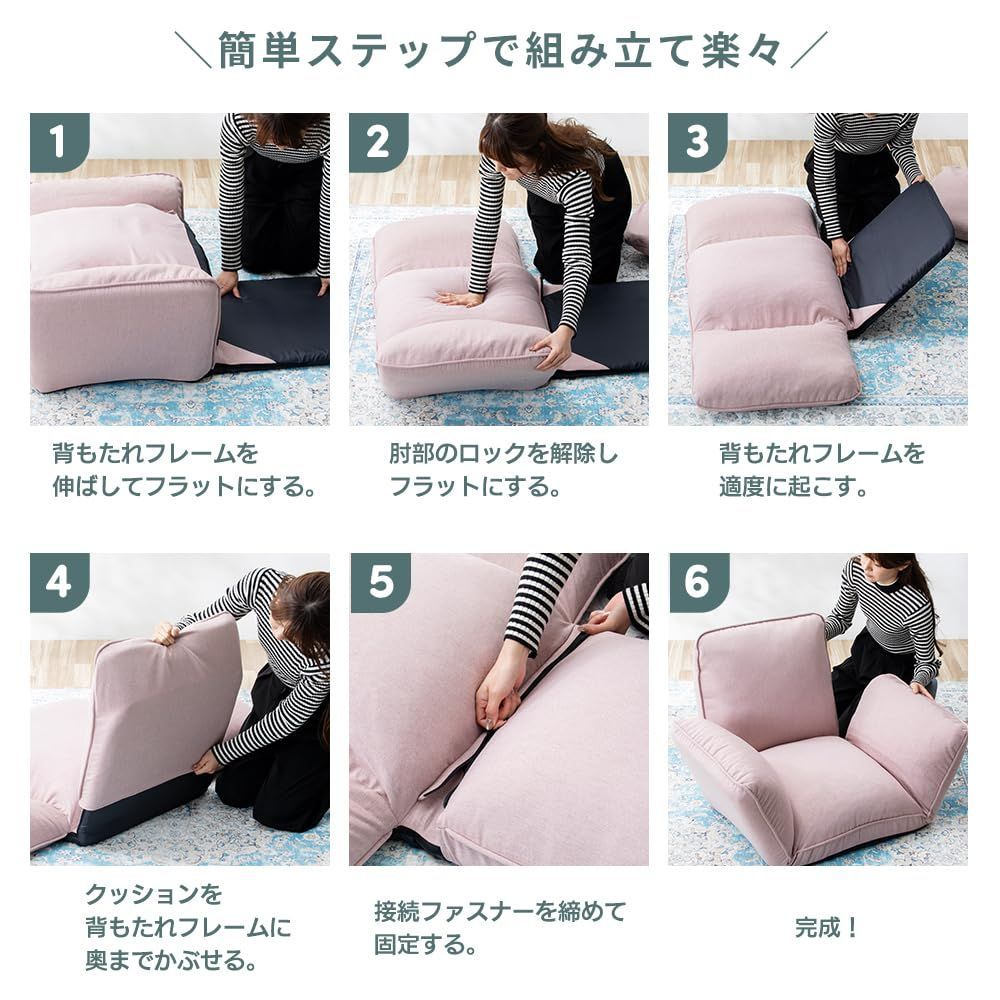 ＼簡単ステップで組み立て楽々／

1

背もたれフレームを伸ばしてフラットにする。

2

肘部のロックを解除しフラットにする。

3

背もたれフレームを適度に起こす。

4

クッションを背もたれフレームに奥までかぶせる。

5

接続ファスナーを締めて固定する。

6

完成！