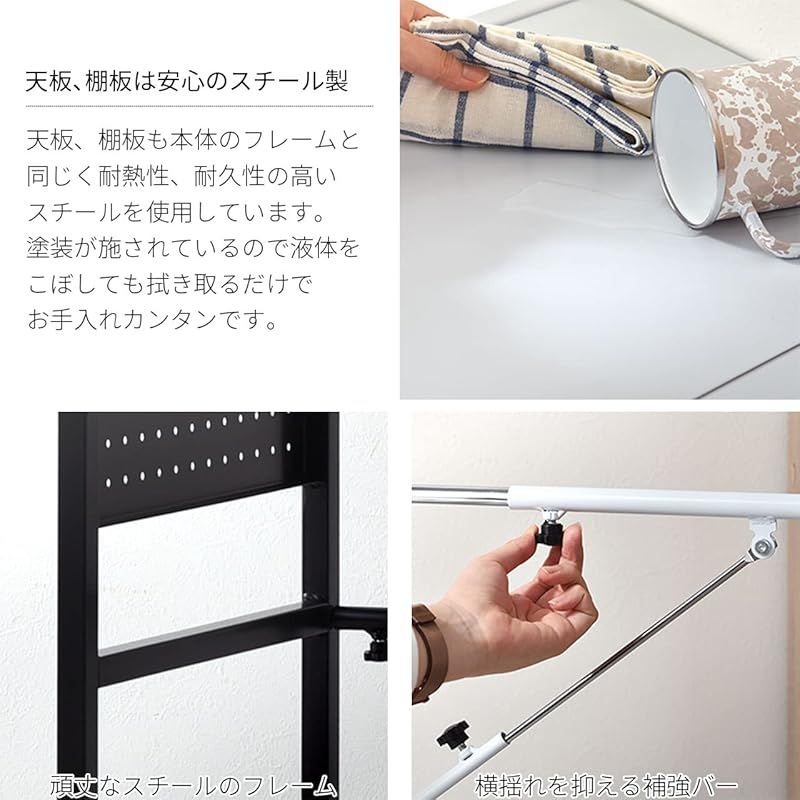 天板、棚板は安心のスチール製

天板、棚板も本体のフレームと同じく耐熱性、耐久性の高いスチールを使用しています。塗装が施されているので液体をこぼしても拭き取るだけでお手入れカンタンです。

頑丈なスチールのフレーム

横揺れを抑える補強バー