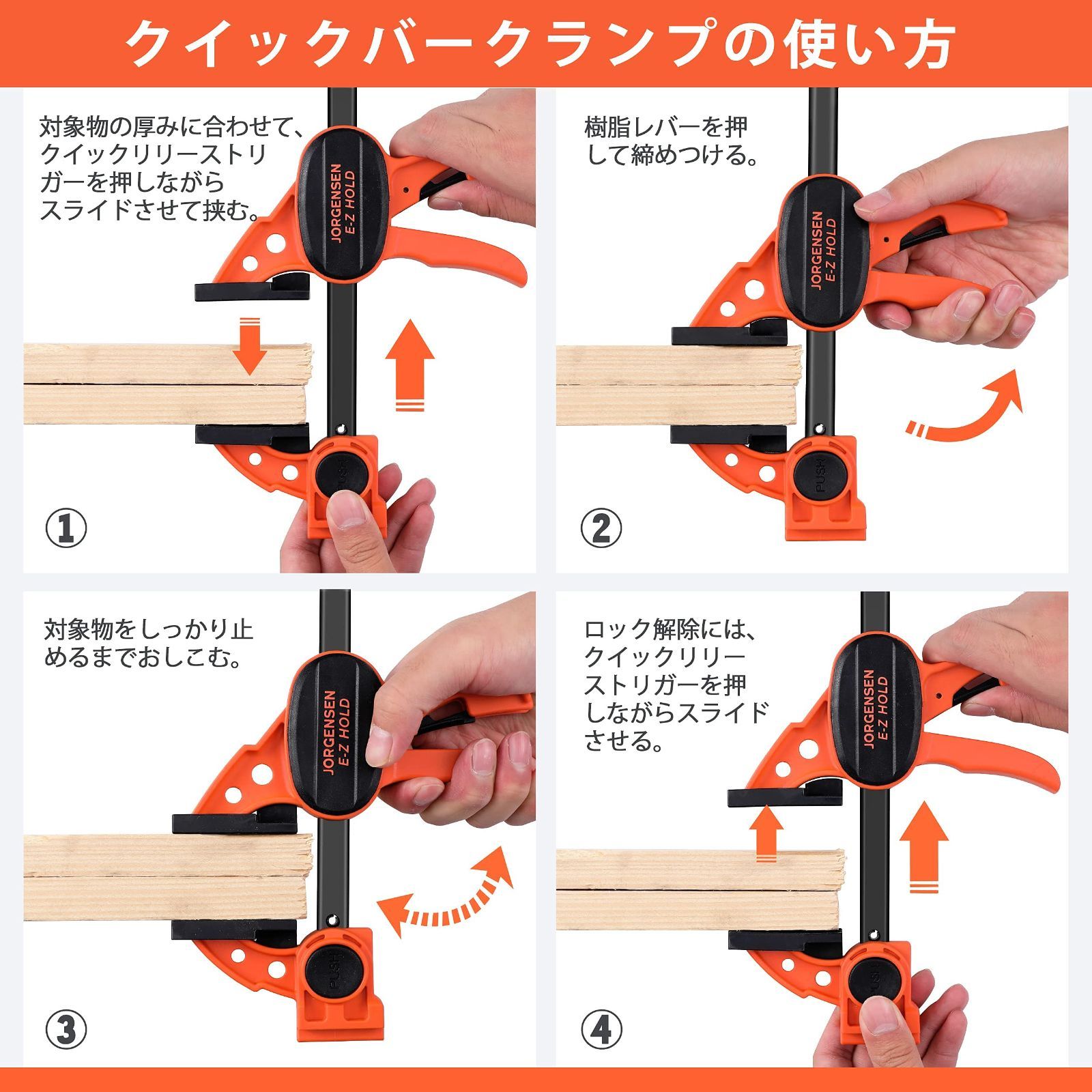 クイックバークランプの使い方

対象物の厚みに合わせて、クイックリリーストリガーを押しながらスライドさせて挟む。

JORGENSEN
E-Z HOLD

PUSH

①

樹脂レバーを押して締めつける。

JORGENSEN
E-Z HOLD

PUSH

②

対象物をしっかり止めるまでおしこむ。

JORGENSEN
E-Z HOLD

PUSH

③

ロック解除には、クイックリリーストリガーを押しながらスライドさせる。

JORGENSEN
E-Z HOLD

PUSH

④