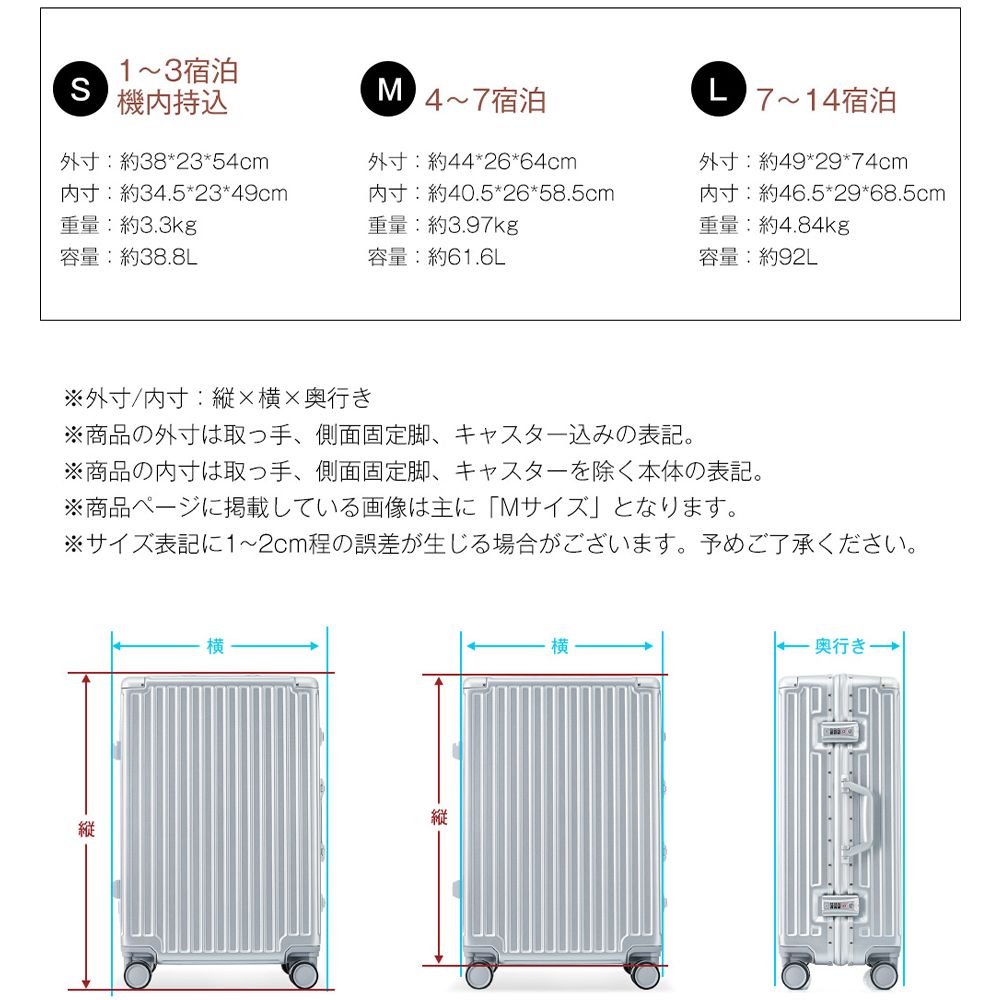 S 1～3宿泊
機内持込

外寸：約38*23*54cm
内寸：約34.5*23*49cm
重量：約3.3kg
容量：約38.8L

M 4～7宿泊

外寸：約44*26*64cm
内寸：約40.5*26*58.5cm
重量：約3.97kg
容量：約61.6L

L 7～14宿泊

外寸：約49*29*74cm
内寸：約46.5*29*68.5cm
重量：約4.84kg
容量：約92L

※外寸/内寸：縦×横×奥行き
※商品の外寸は取っ手、側面固定脚、キャスター込みの表記。
※商品の内寸は取っ手、側面固定脚、キャスターを除く本体の表記。
※商品ページに掲載している画像は主に「Mサイズ」となります。
※サイズ表記に1~2cm程の誤差が生じる場合がございます。予めご了承ください。

横
縦

横
縦

奥行き