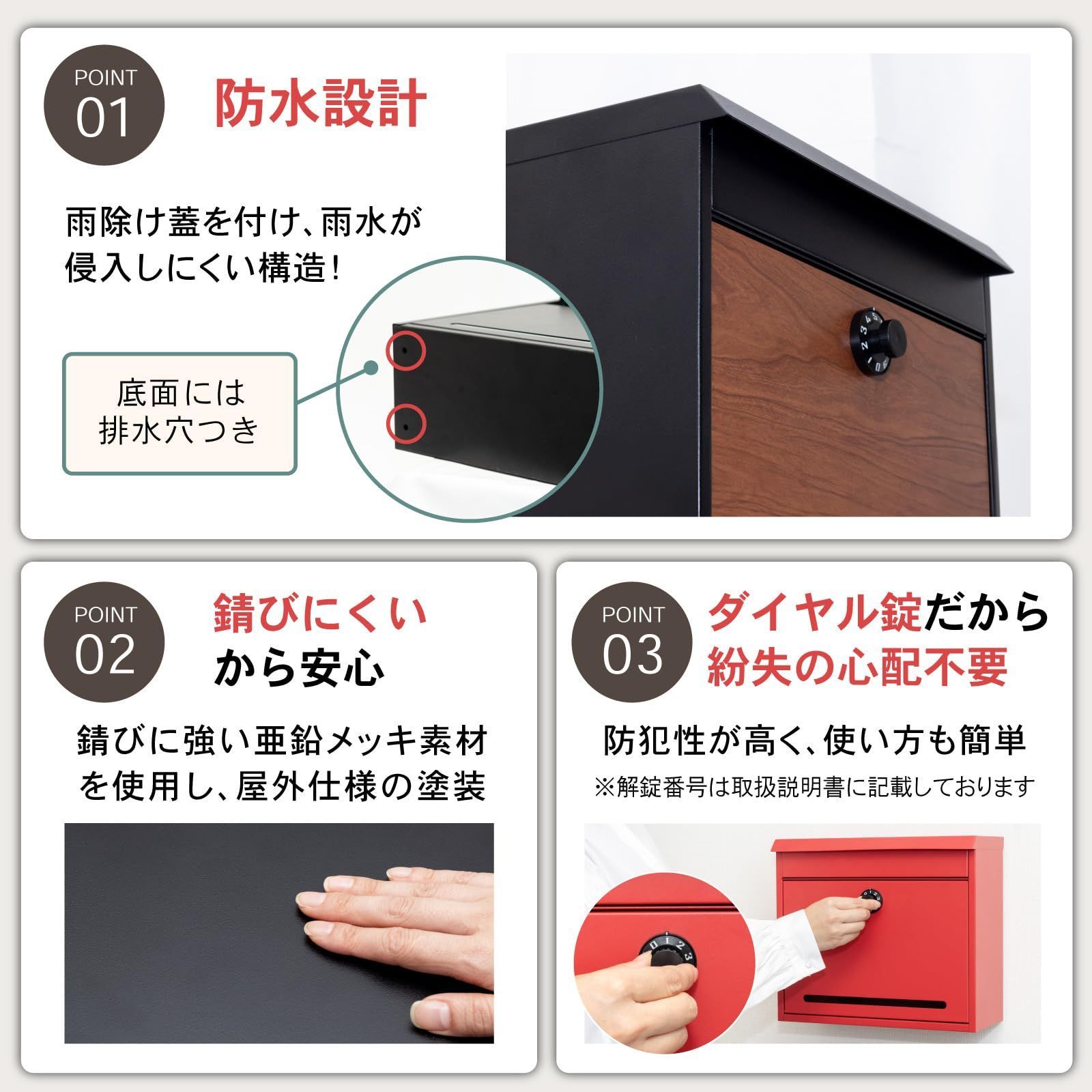 POINT 01

防水設計

雨除け蓋を付け、雨水が侵入しにくい構造！

底面には排水穴つき

POINT 02

錆びにくいから安心

錆びに強い亜鉛メッキ素材を使用し、屋外仕様の塗装

POINT 03

ダイヤル錠だから紛失の心配不要

防犯性が高く、使い方も簡単

※解錠番号は取扱説明書に記載しております