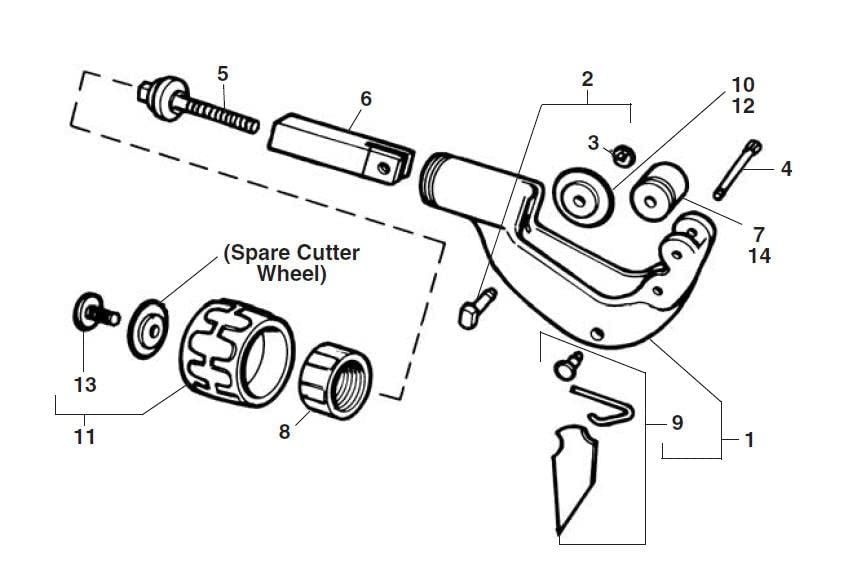 5
6
2
10
12
3
4
7
14
(Spare Cutter Wheel)
13
11
8
9
1