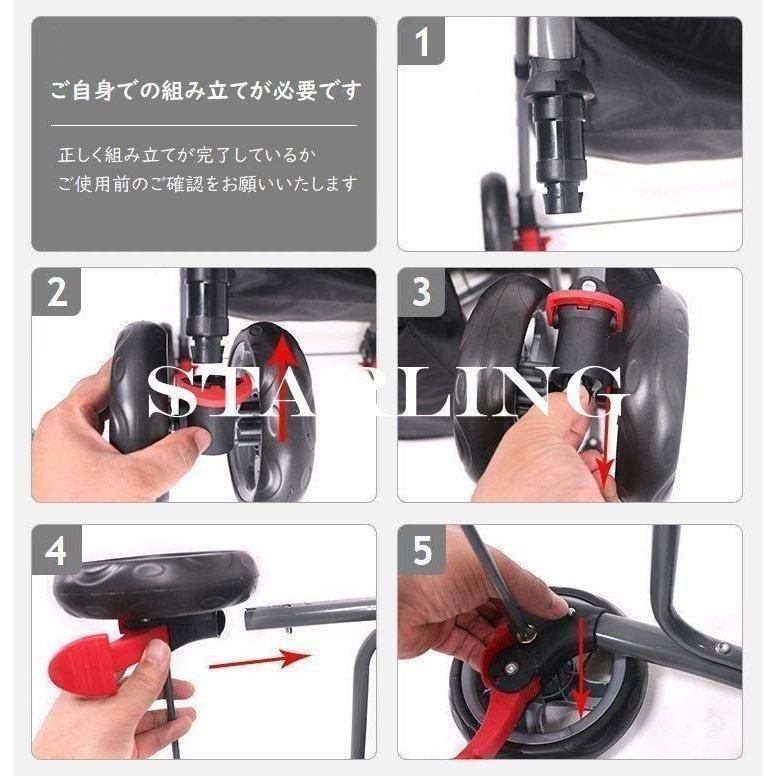 ご自身での組み立てが必要です

正しく組み立てが完了しているか
ご使用前のご確認をお願いいたします

1

2

3

STARLING

4

5