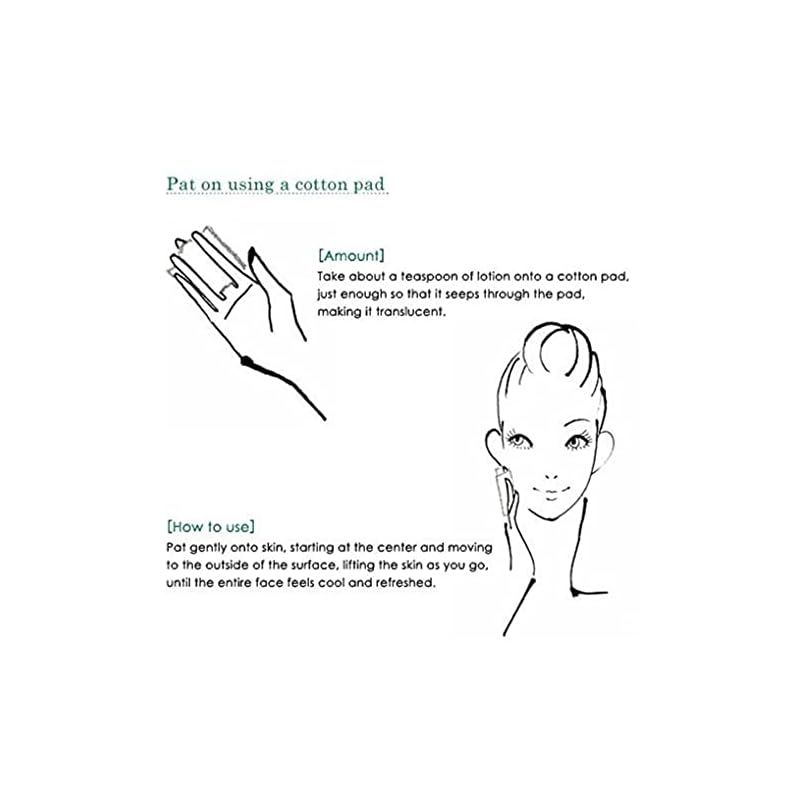 Pat on using a cotton pad

[Amount]
Take about a teaspoon of lotion onto a cotton pad, just enough so that it seeps through the pad, making it translucent.

[How to use]
Pat gently onto skin, starting at the center and moving to the outside of the surface, lifting the skin as you go, until the entire face feels cool and refreshed.