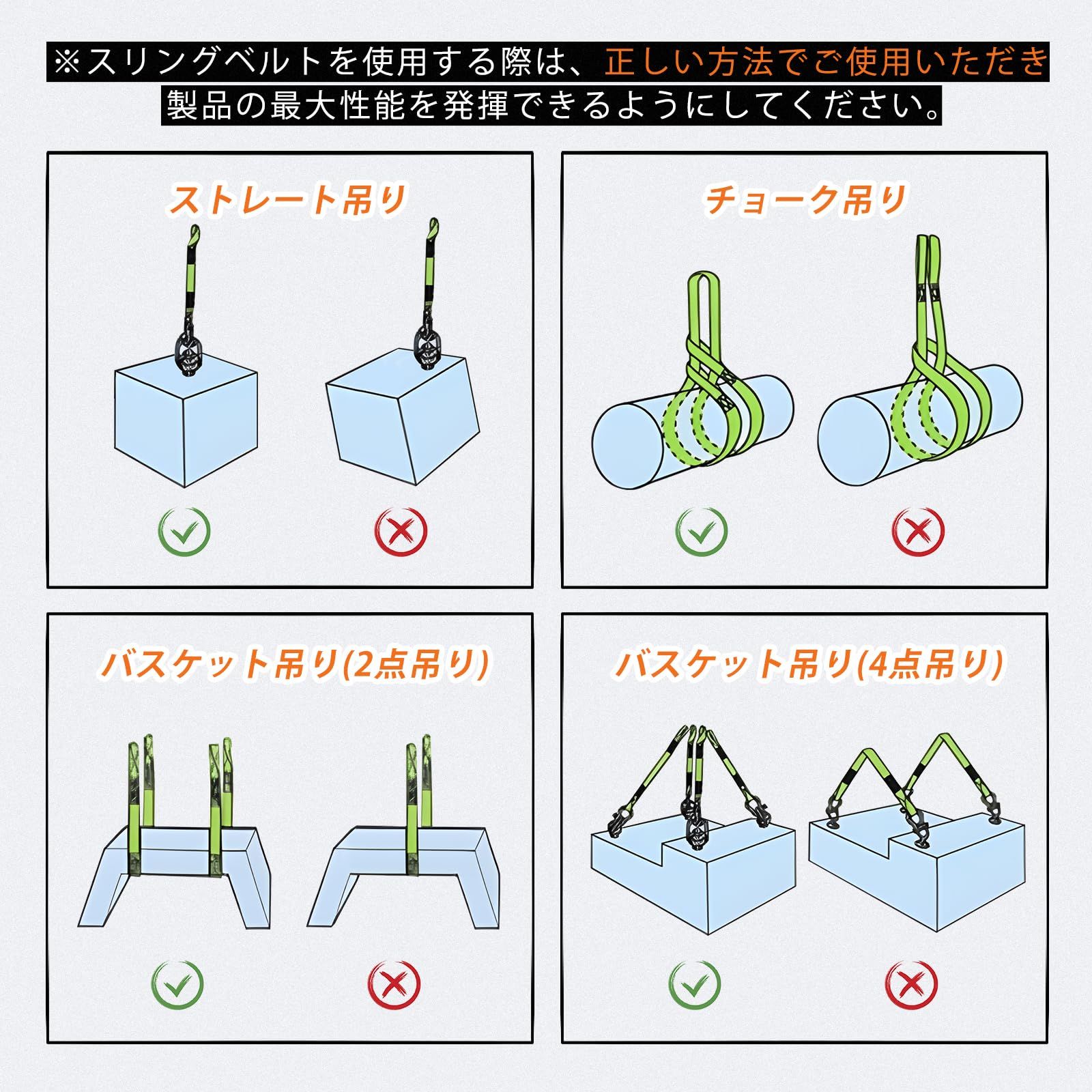 ※スリングベルトを使用する際は、正しい方法でご使用いただき製品の最大性能を発揮できるようにしてください。

ストレート吊り

チョーク吊り

バスケット吊り(2点吊り)

バスケット吊り(4点吊り)