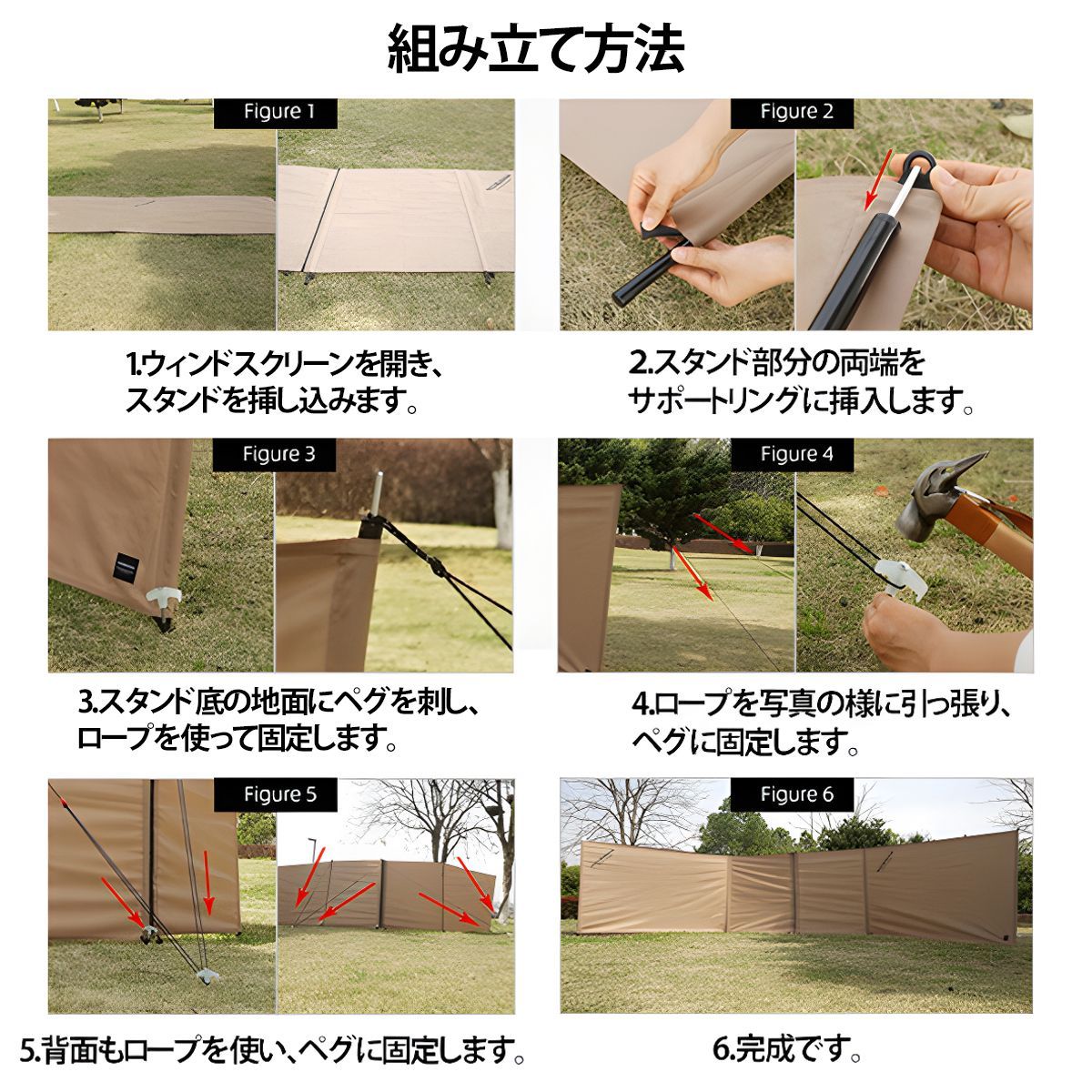 組み立て方法

Figure 1

1.ウィンドスクリーンを開き、スタンドを挿し込みます。

Figure 2

2.スタンド部分の両端をサポートリングに挿入します。

Figure 3

3.スタンド底の地面にペグを刺し、ロープを使って固定します。

Figure 4

4.ロープを写真の様に引っ張り、ペグに固定します。

Figure 5

5.背面もロープを使い、ペグに固定します。

Figure 6

6.完成です。