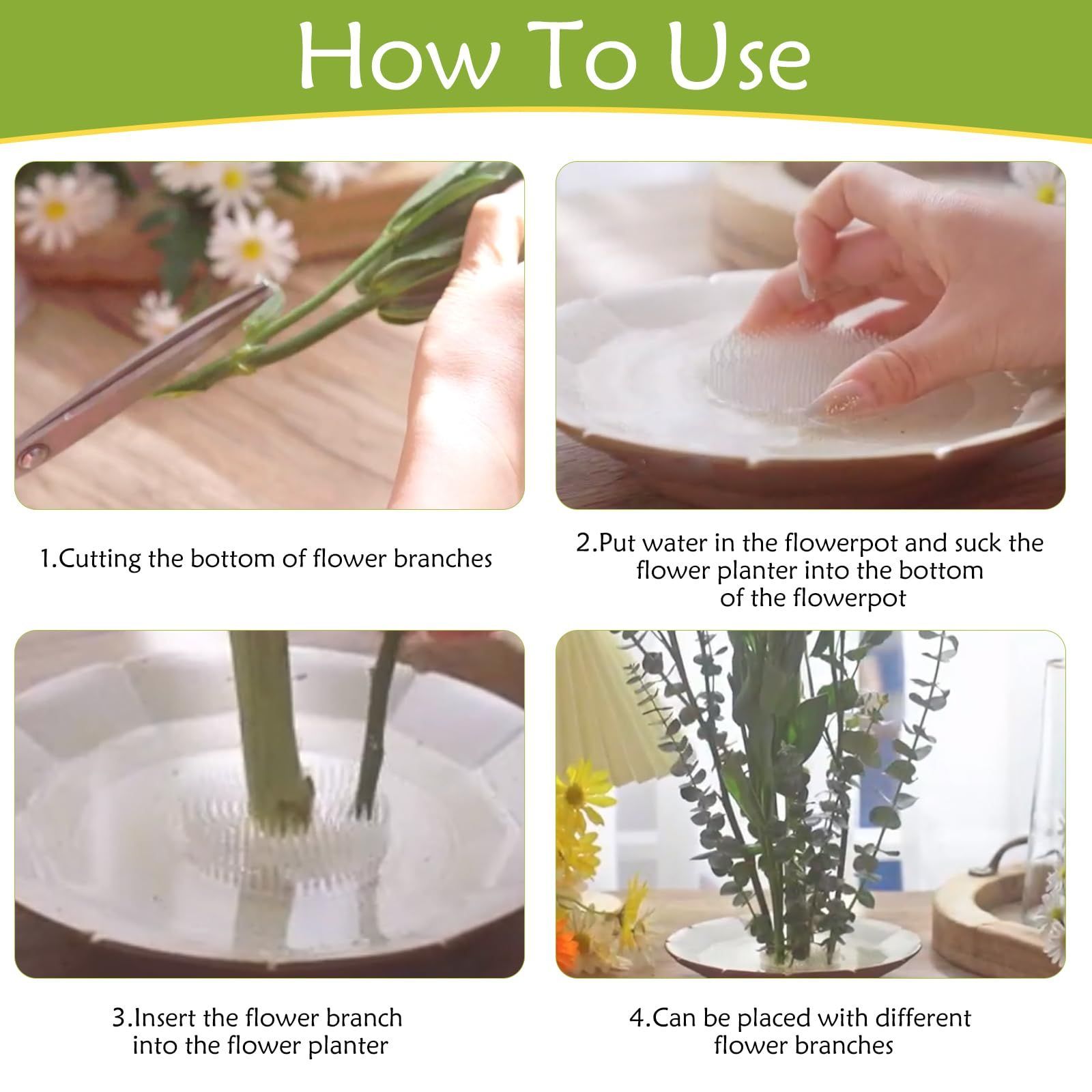 How To Use

1.Cutting the bottom of flower branches

2.Put water in the flowerpot and suck the flower planter into the bottom of the flowerpot

3.Insert the flower branch into the flower planter

4.Can be placed with different flower branches