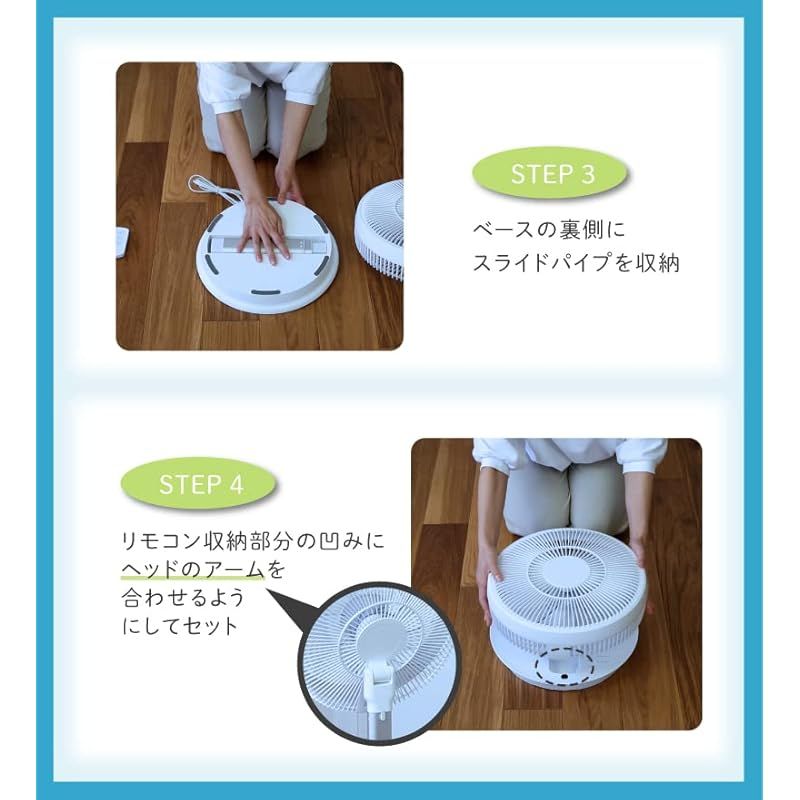 STEP 3

ベースの裏側に
スライドパイプを収納

STEP 4

リモコン収納部分の凹みに
ヘッドのアームを
合わせるよう
にしてセット