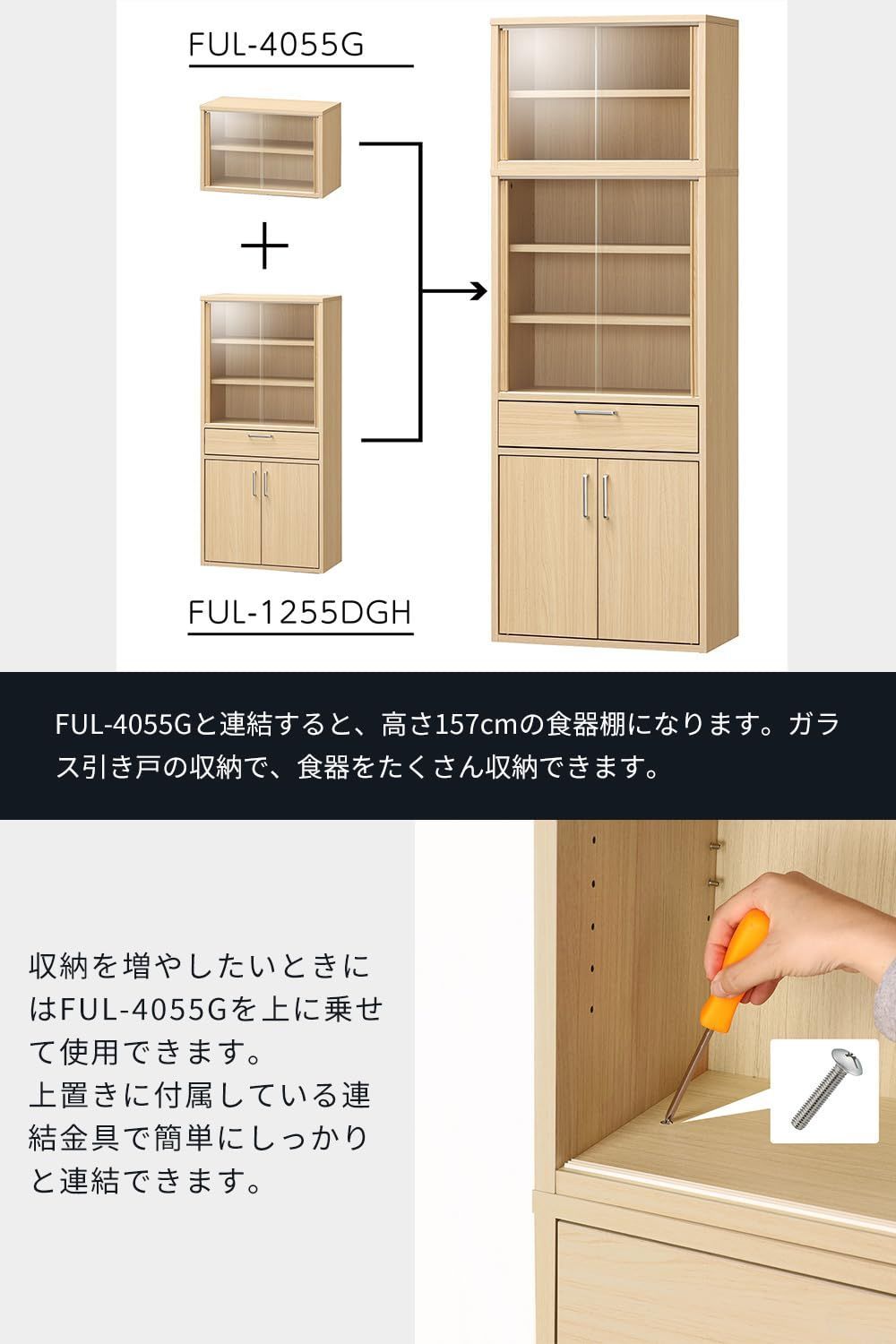 FUL-4055G

+

FUL-1255DGH

FUL-4055Gと連結すると、高さ157cmの食器棚になります。ガラス引き戸の収納で、食器をたくさん収納できます。

収納を増やしたいときにはFUL-4055Gを上に乗せて使用できます。
上置きに付属している連結金具で簡単にしっかりと連結できます。